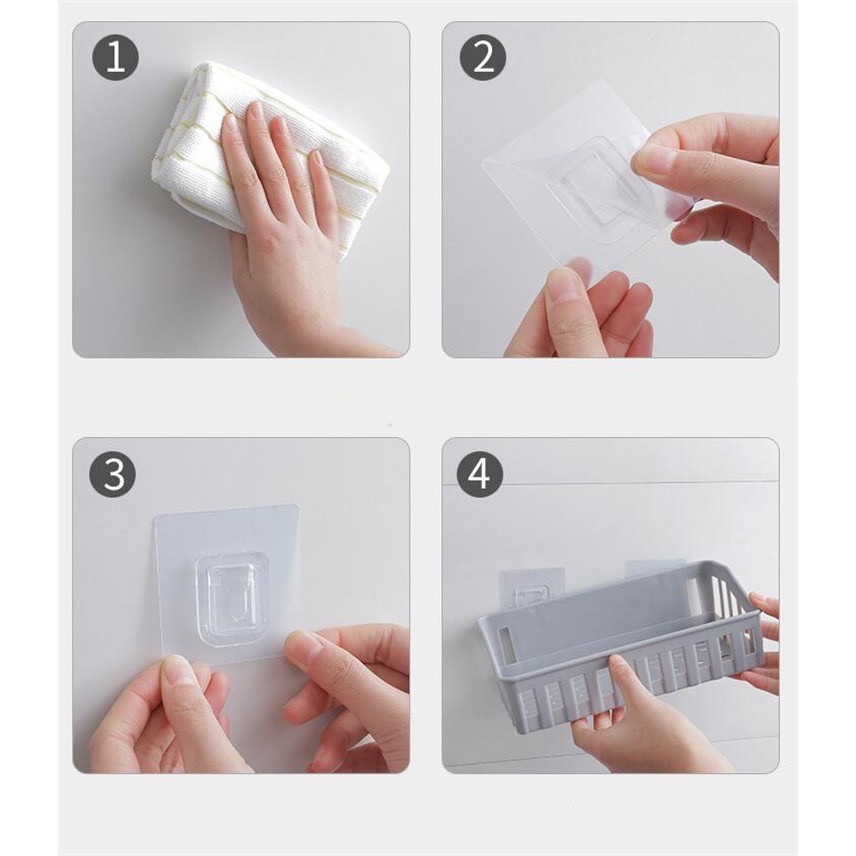 1

2

3

4