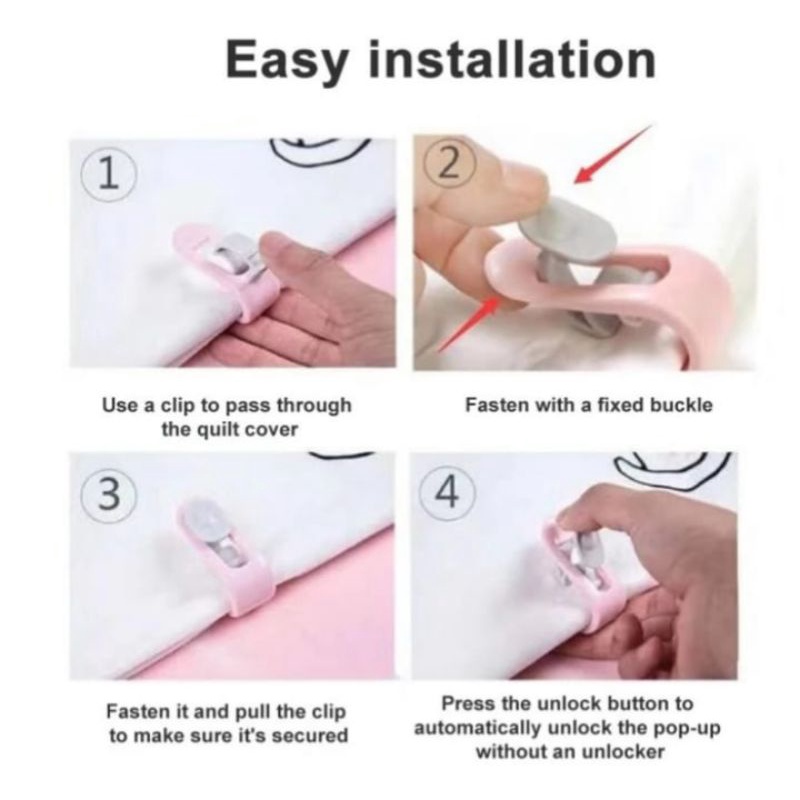 Easy installation

1

Use a clip to pass through the quilt cover

2

Fasten with a fixed buckle

3

Fasten it and pull the clip to make sure it's secured

4

Press the unlock button to automatically unlock the pop-up without an unlocker