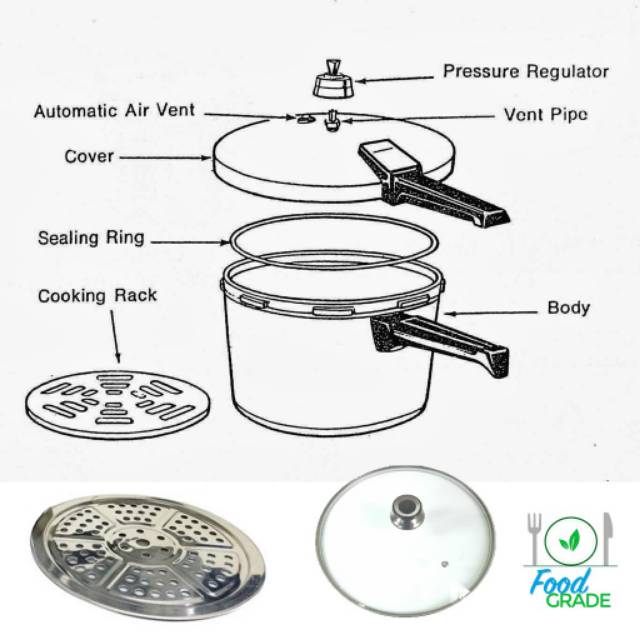 Pressure Regulator

Automatic Air Vent

Vent Pipe

Cover

Sealing Ring

Cooking Rack

Body

Food GRADE