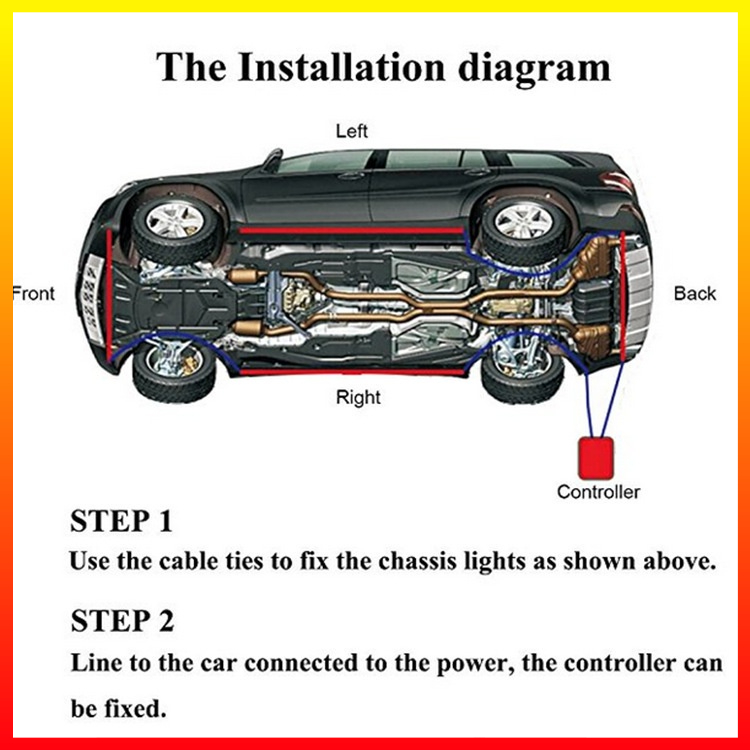 The Installation diagram

Left

Front

Back

Right

Controller

STEP 1
Use the cable ties to fix the chassis lights as shown above.

STEP 2
Line to the car connected to the power, the controller can be fixed.