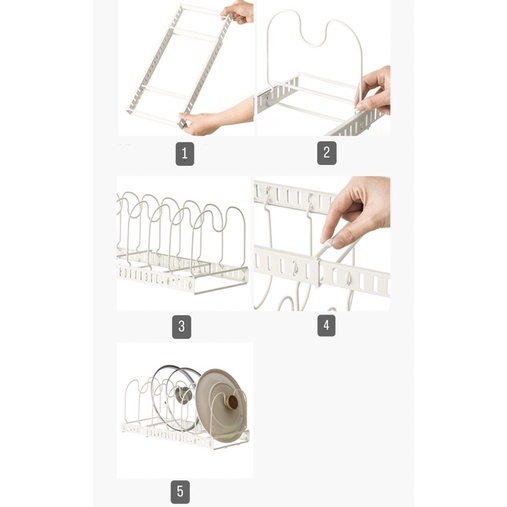 1

2

3

4

5