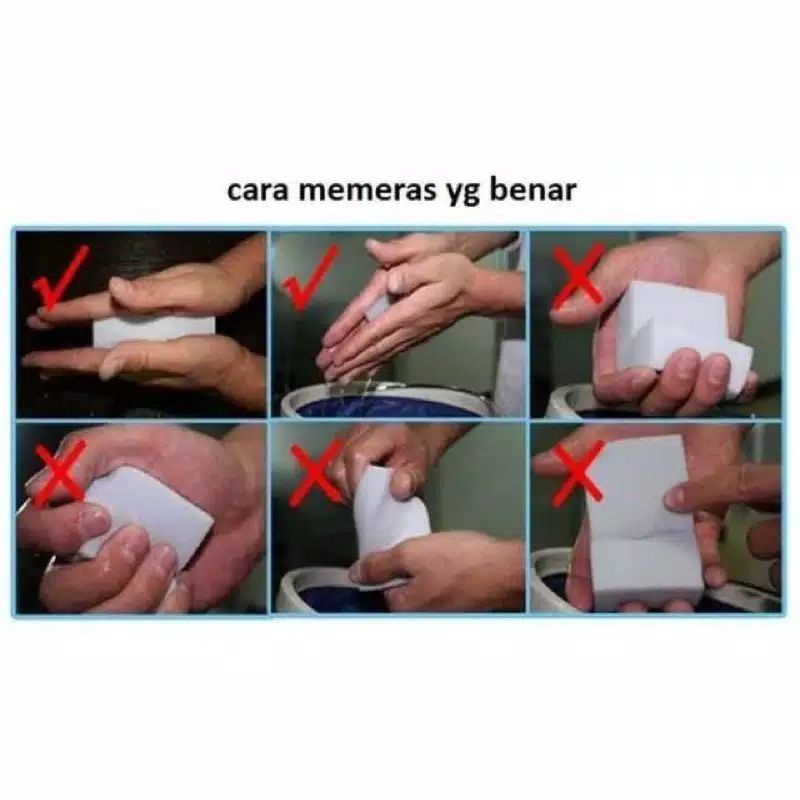 cara memeras yg benar