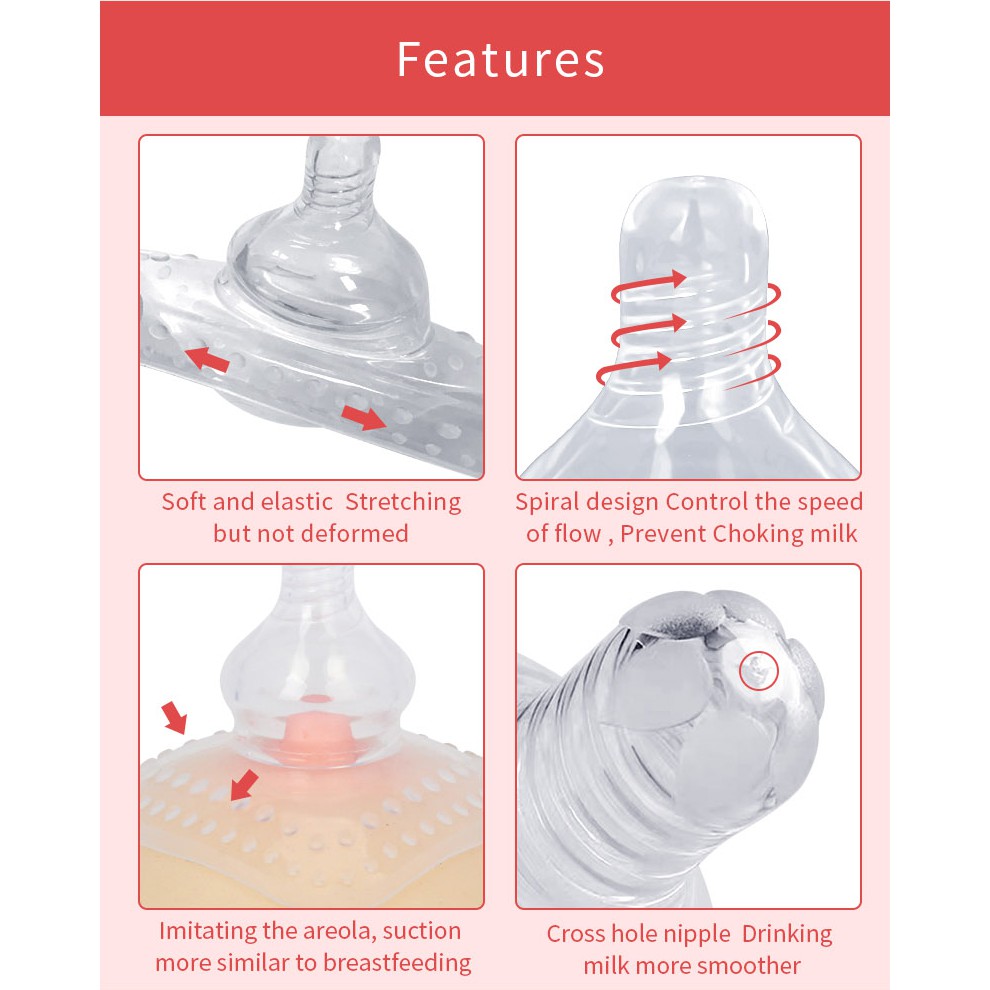 Features

Soft and elastic Stretching but not deformed

Spiral design Control the speed of flow , Prevent Choking milk

Imitating the areola, suction more similar to breastfeeding

Cross hole nipple Drinking milk more smoother