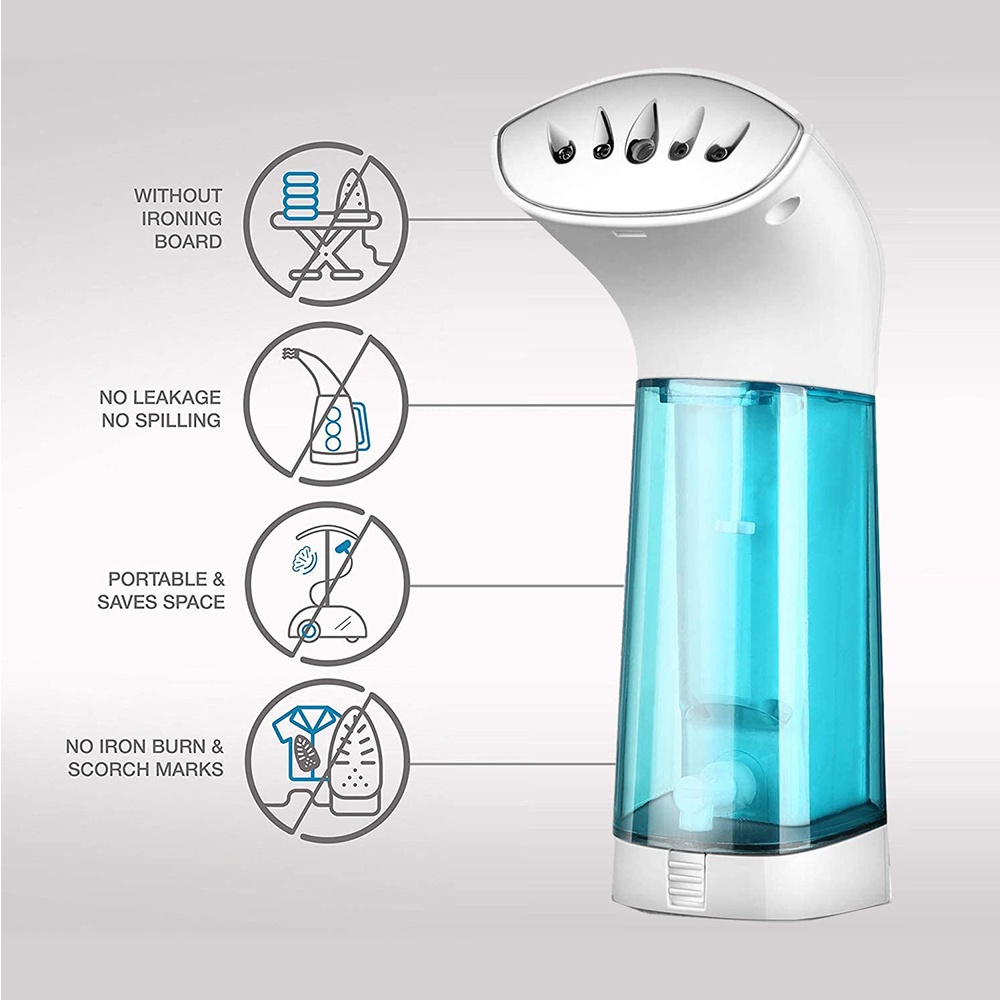 WITHOUT
IRONING
BOARD

NO LEAKAGE
NO SPILLING

PORTABLE &
SAVES SPACE

NO IRON BURN &
SCORCH MARKS