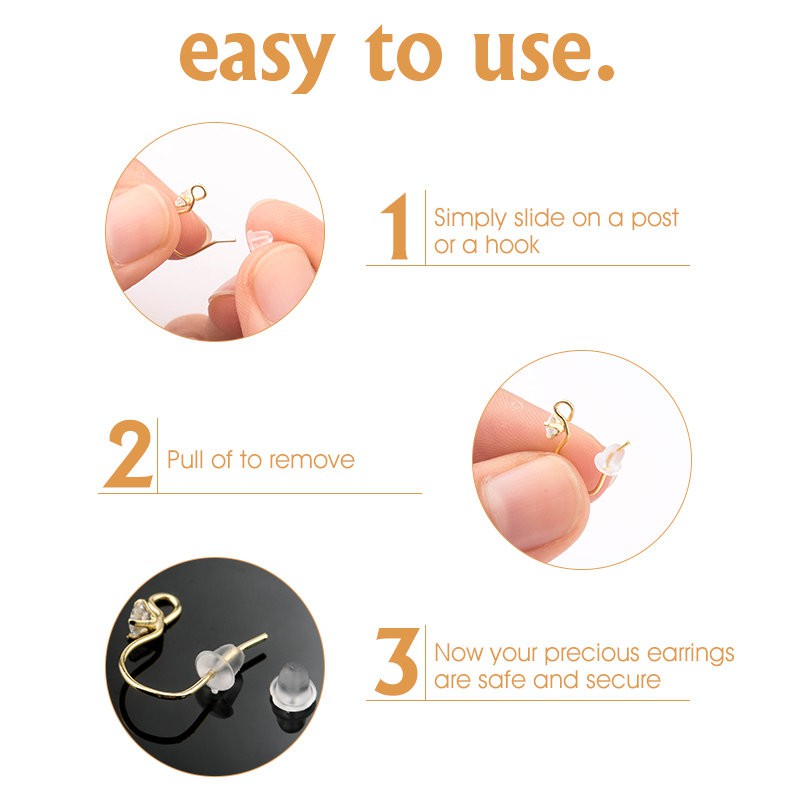 easy to use.

1 Simply slide on a post or a hook

2 Pull of to remove

3 Now your precious earrings are safe and secure