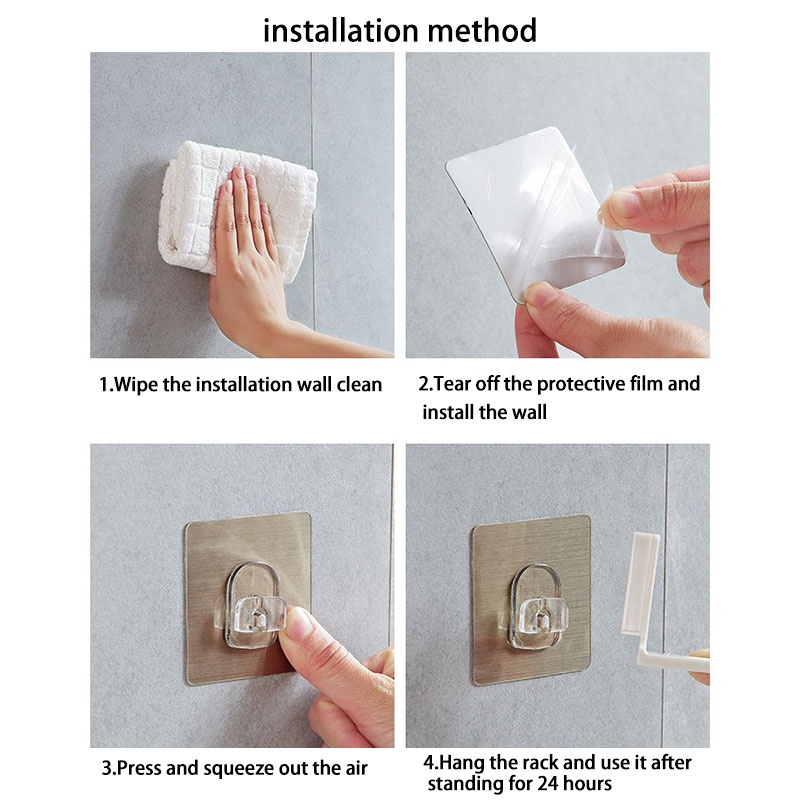 installation method

1.Wipe the installation wall clean

2.Tear off the protective film and install the wall

3.Press and squeeze out the air

4.Hang the rack and use it after standing for 24 hours