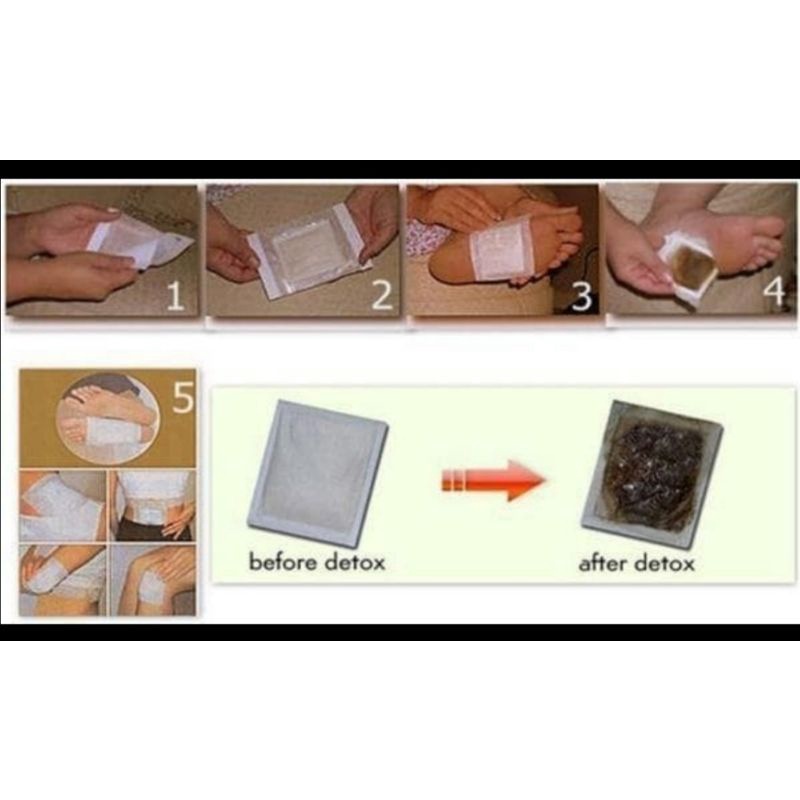 1

2

3

4

5

before detox

after detox