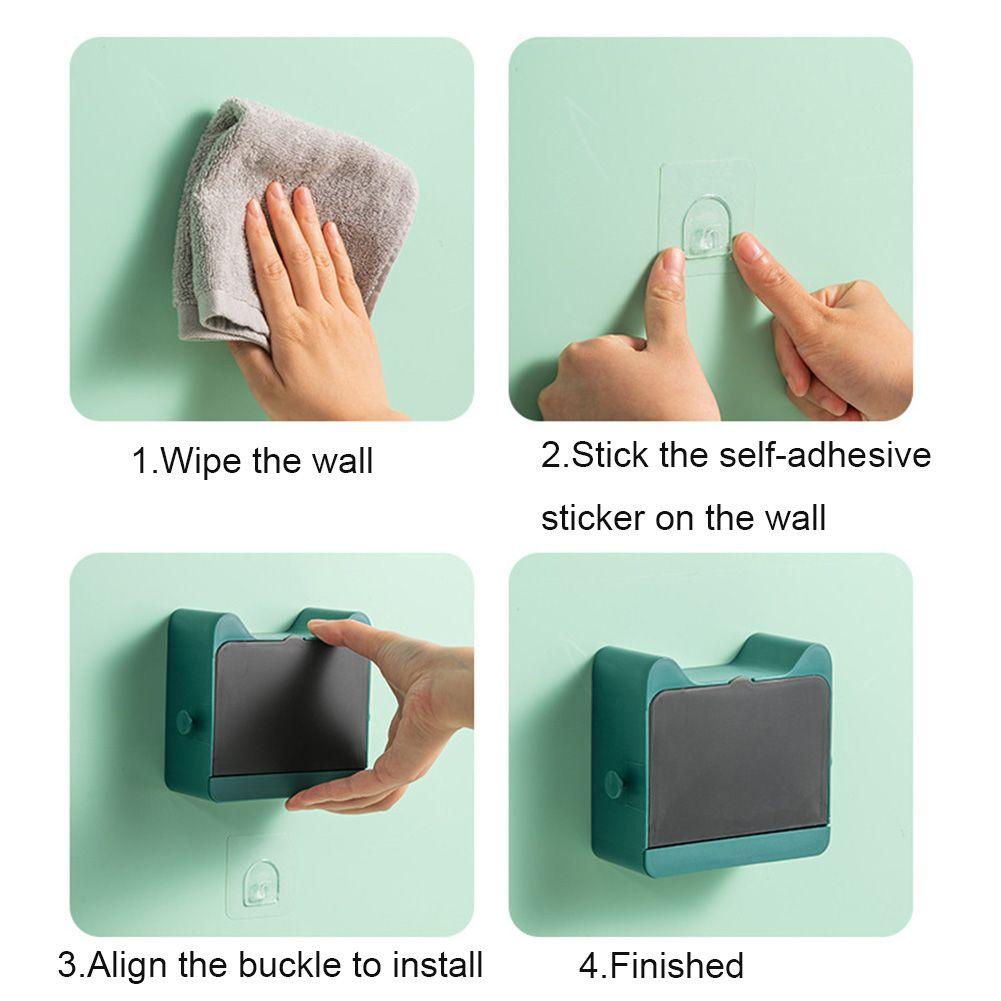 1.Wipe the wall

2.Stick the self-adhesive sticker on the wall

3.Align the buckle to install

4.Finished