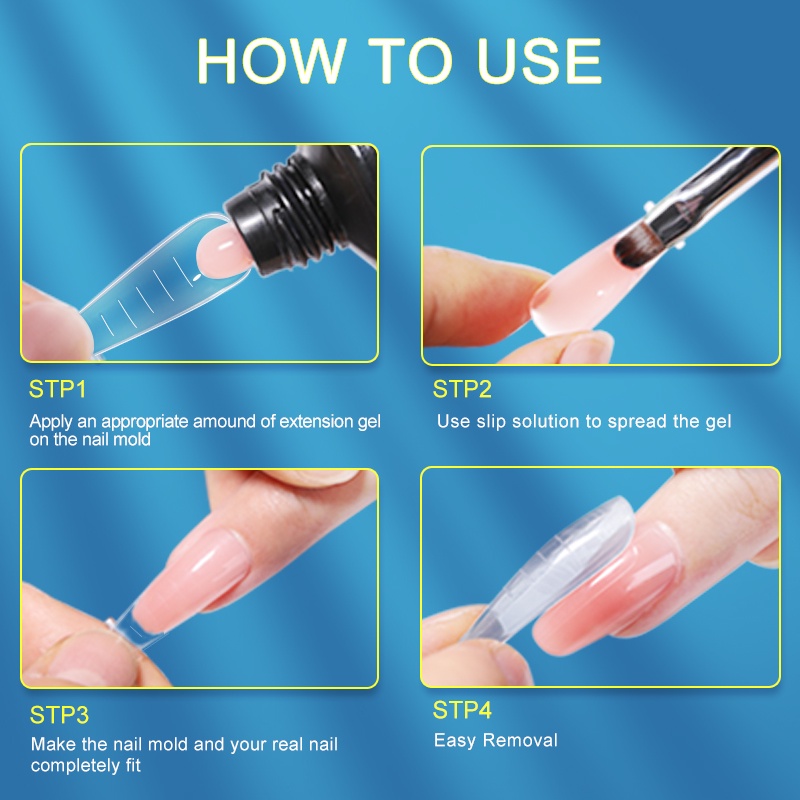 HOW TO USE

STP1
Apply an appropriate amound of extension gel on the nail mold

STP2
Use slip solution to spread the gel

STP3
Make the nail mold and your real nail completely fit

STP4
Easy Removal