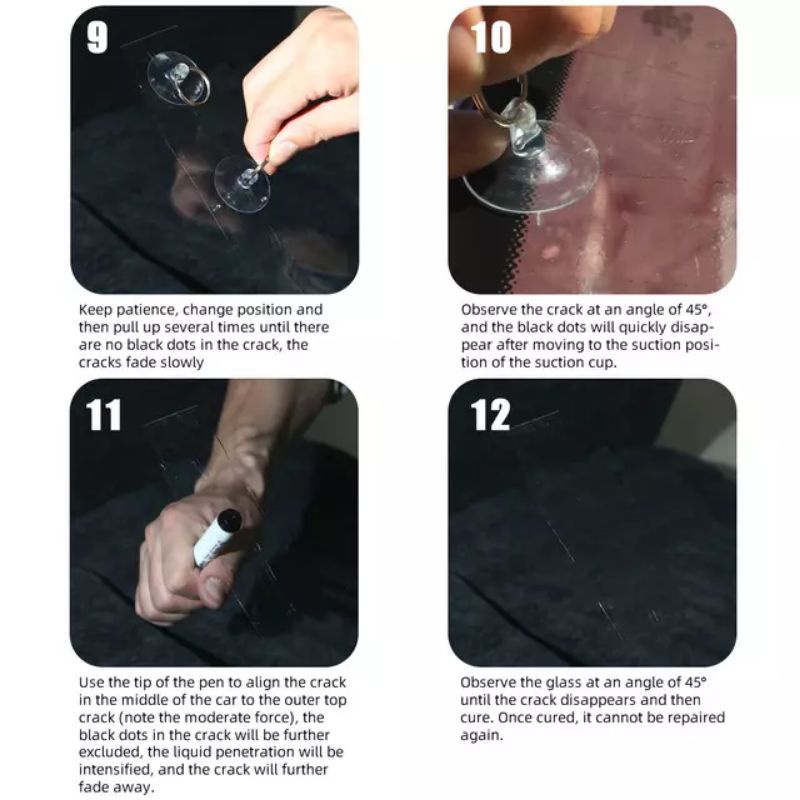 9

Keep patience, change position and then pull up several times until there are no black dots in the crack, the cracks fade slowly

10

Observe the crack at an angle of 45°, and the black dots will quickly disappear after moving to the suction position of the suction cup.

11

Use the tip of the pen to align the crack in the middle of the car to the outer top crack (note the moderate force), the black dots in the crack will be further excluded, the liquid penetration will be intensified, and the crack will further fade away.

12

Observe the glass at an angle of 45° until the crack disappears and then cure. Once cured, it cannot be repaired again.