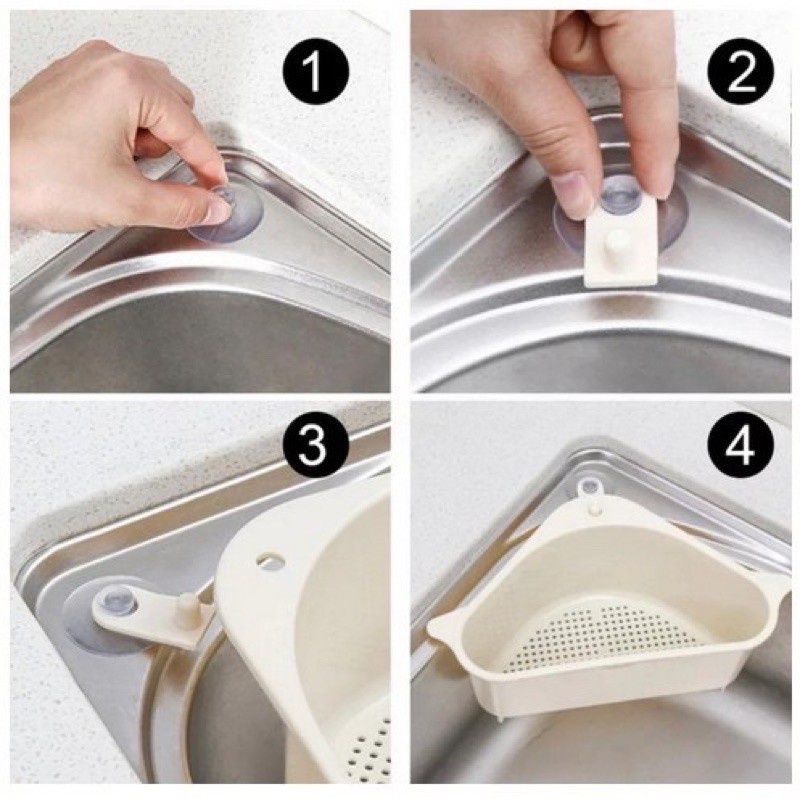 1

2

3

4