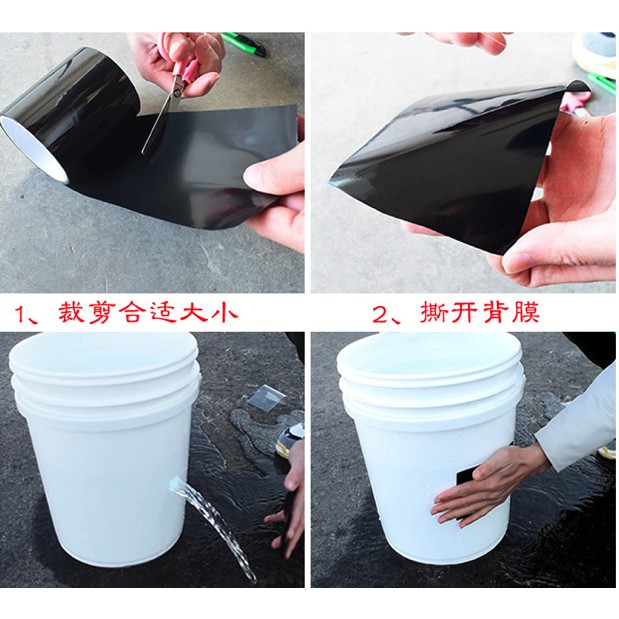 1、裁剪合适大小

2、撕开背膜