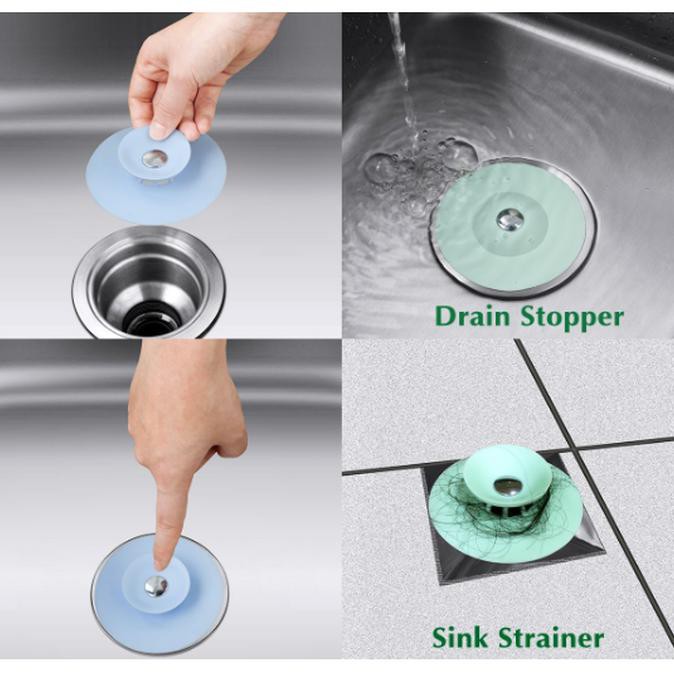 Drain Stopper

Sink Strainer