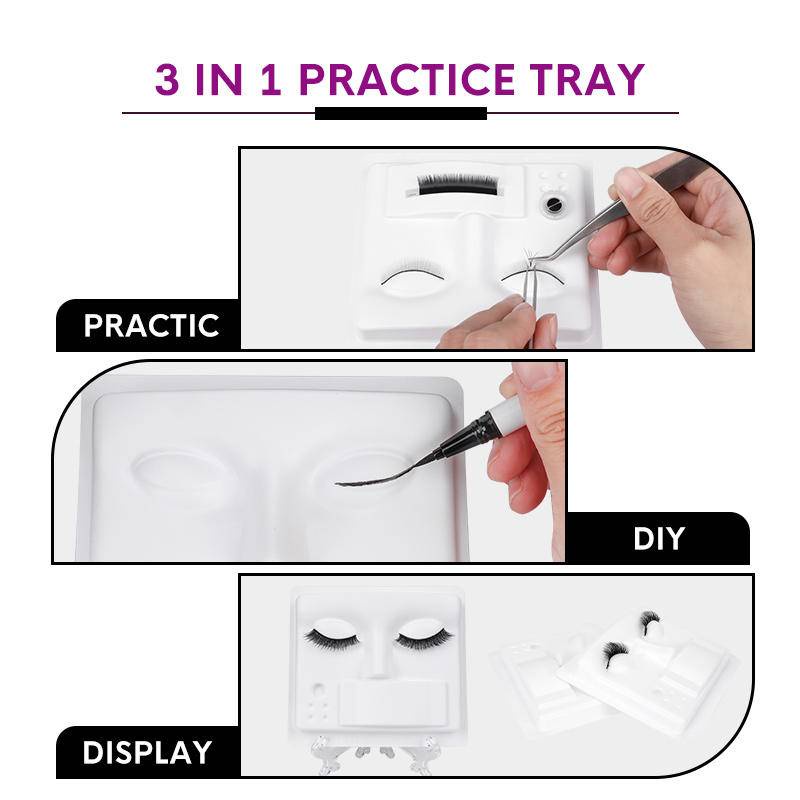 3 IN 1 PRACTICE TRAY

PRACTIC

DIY

DISPLAY