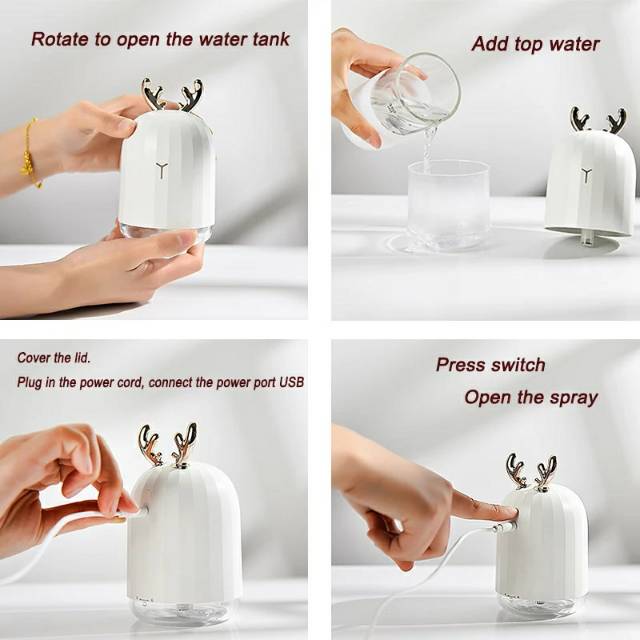 Rotate to open the water tank

Add top water

Cover the lid.

Plug in the power cord, connect the power port USB

Press switch

Open the spray