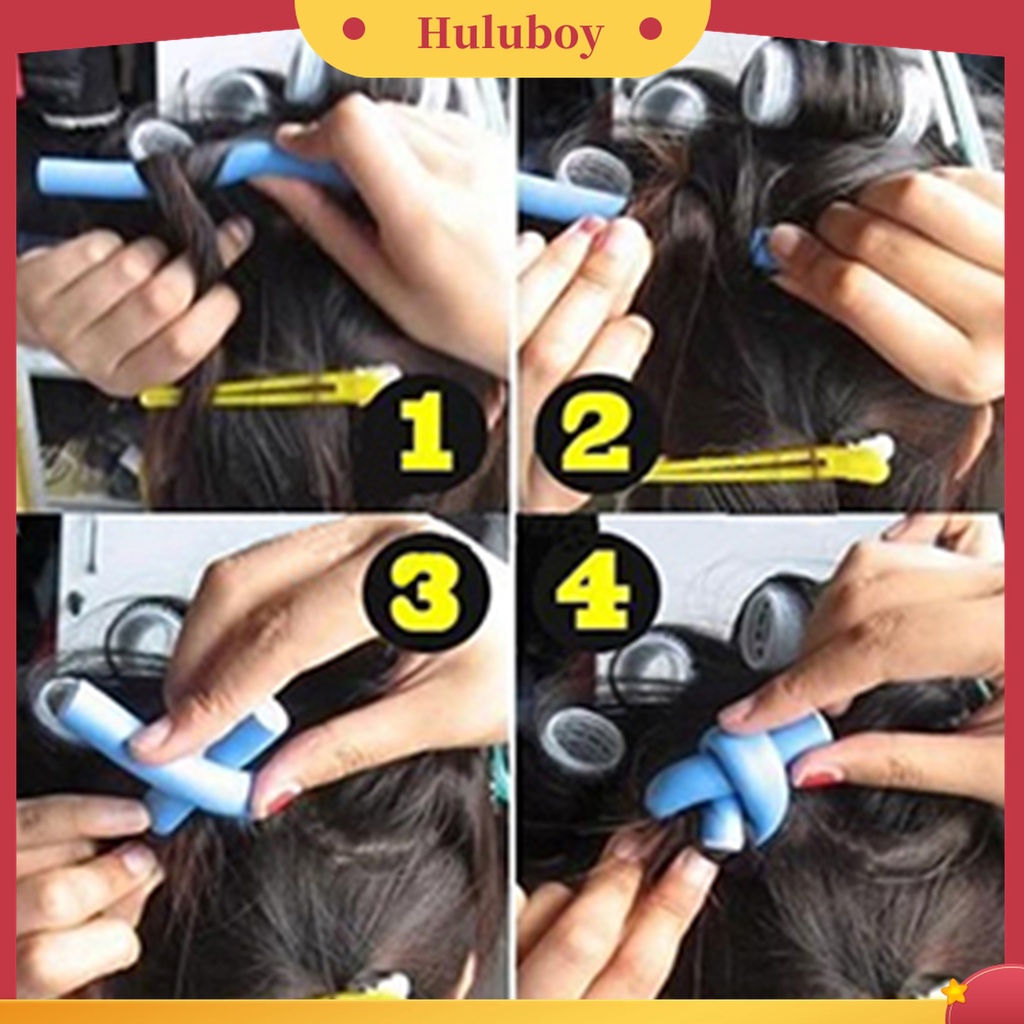 Huluboy

1

2

3

4