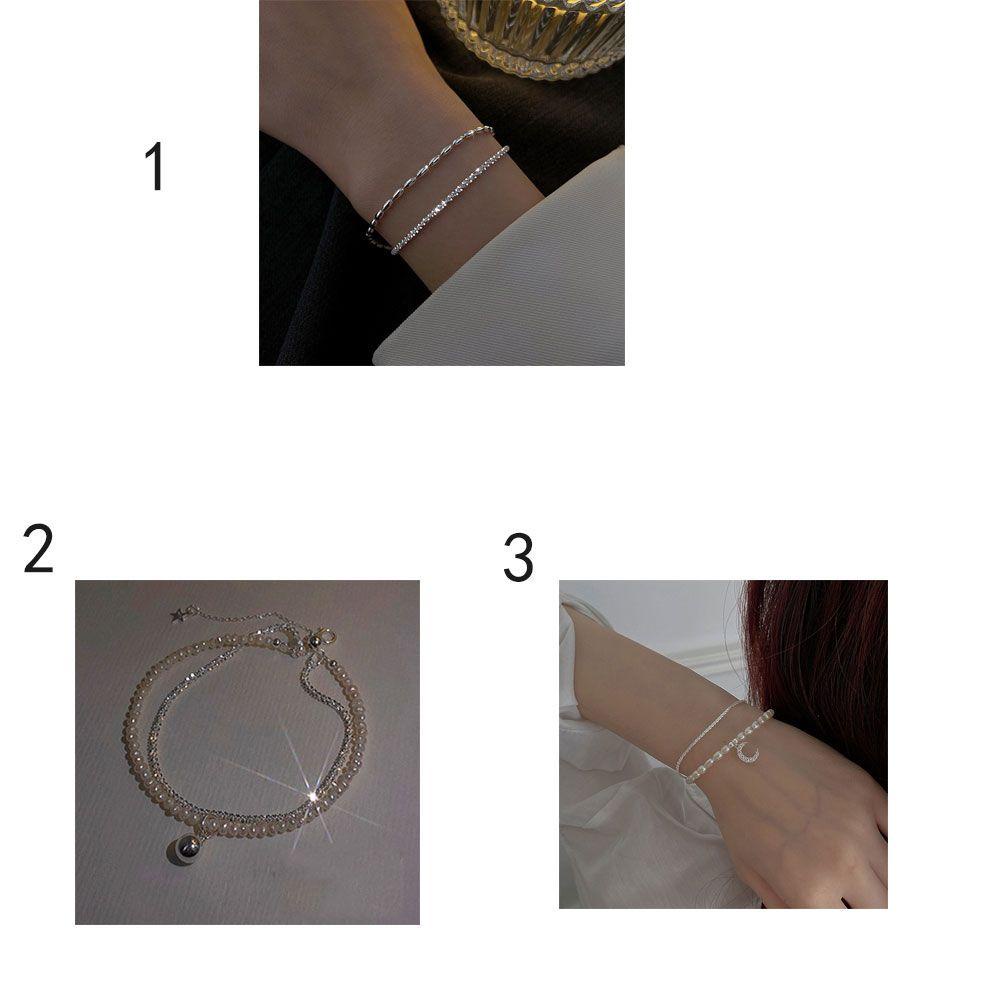 1

2

3