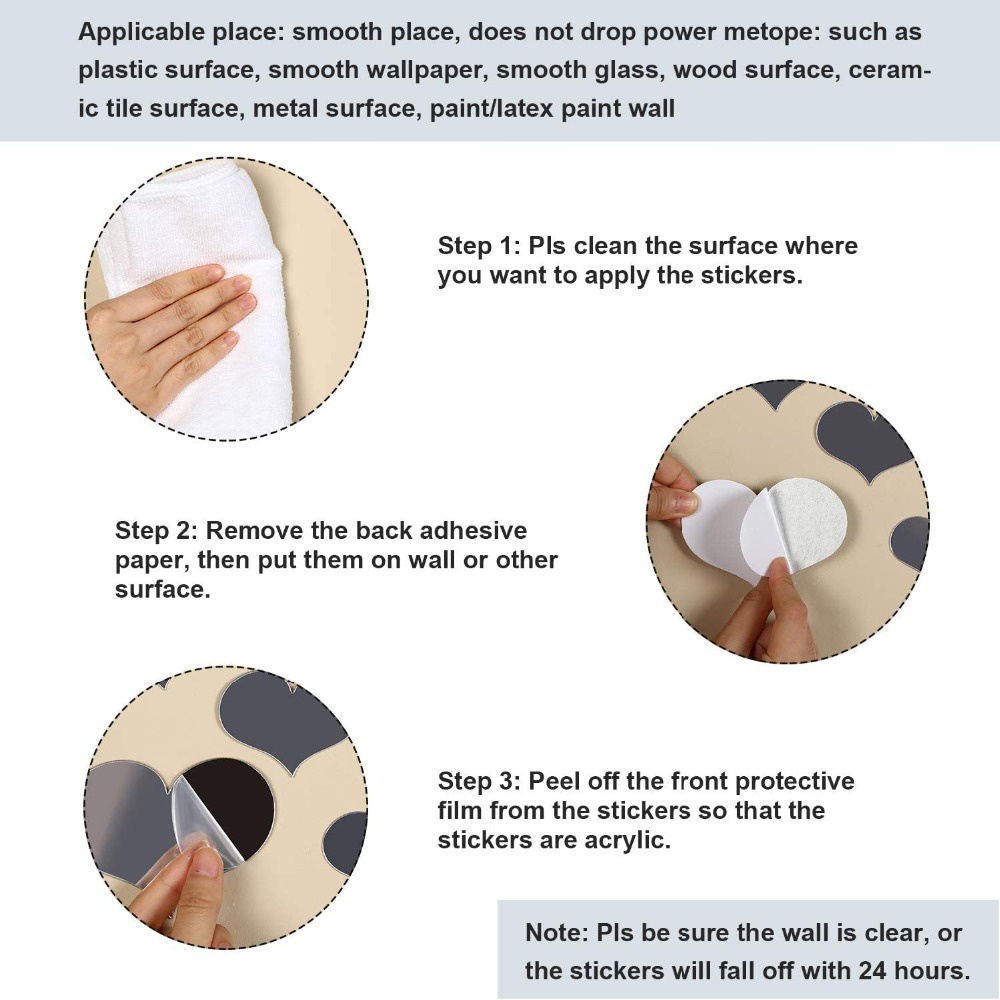 Applicable place: smooth place, does not drop power metope: such as plastic surface, smooth wallpaper, smooth glass, wood surface, ceramic tile surface, metal surface, paint/latex paint wall

Step 1: Pls clean the surface where you want to apply the stickers.

Step 2: Remove the back adhesive paper, then put them on wall or other surface.

Step 3: Peel off the front protective film from the stickers so that the stickers are acrylic.

Note: Pls be sure the wall is clear, or the stickers will fall off with 24 hours.