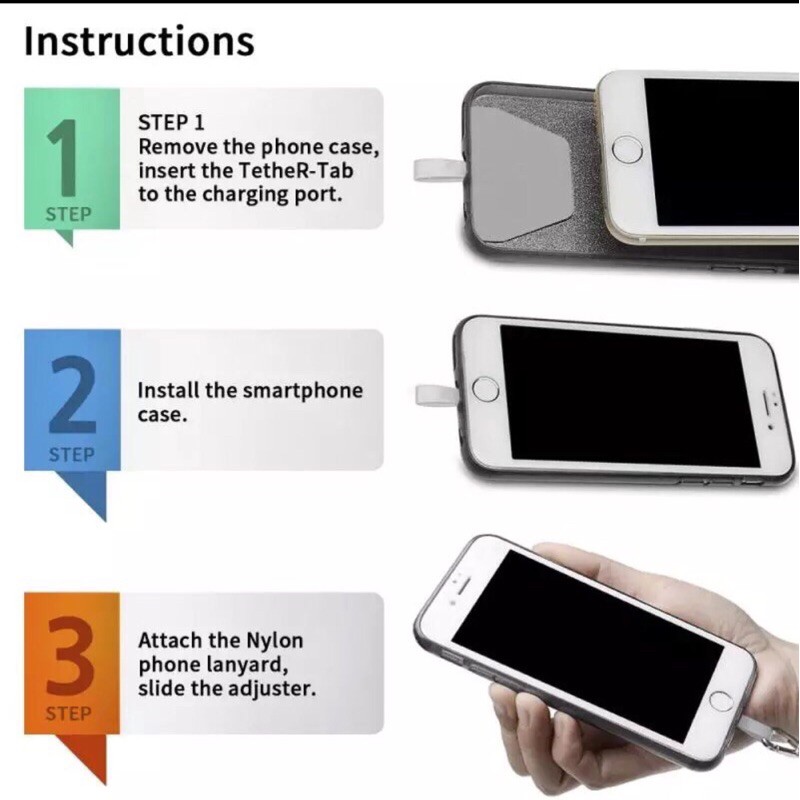 Instructions

1
STEP

STEP 1
Remove the phone case, insert the TetheR-Tab to the charging port.

2
STEP

Install the smartphone case.

3
STEP

Attach the Nylon phone lanyard, slide the adjuster.