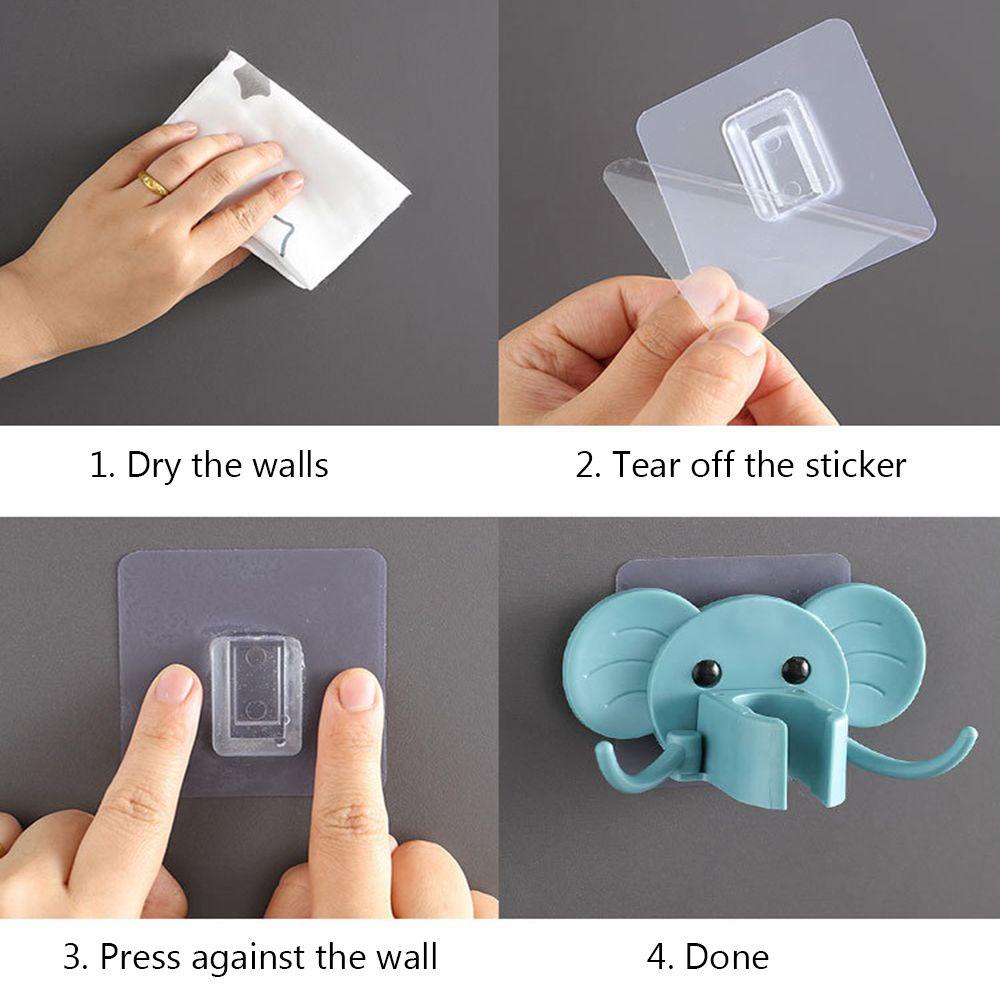 1. Dry the walls

2. Tear off the sticker

3. Press against the wall

4. Done