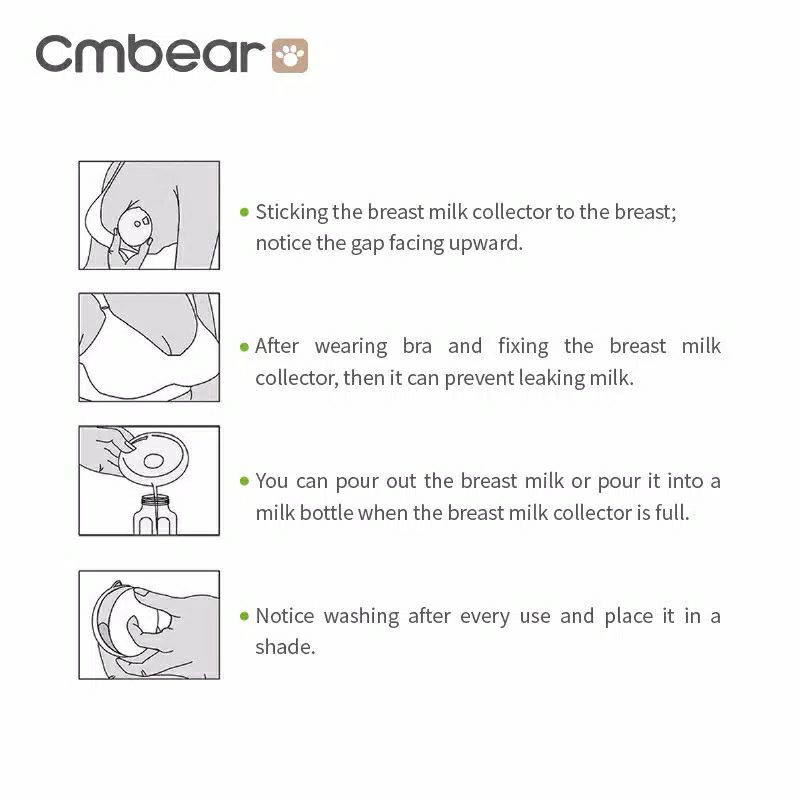 Cmbear

• Sticking the breast milk collector to the breast; notice the gap facing upward.

• After wearing bra and fixing the breast milk collector, then it can prevent leaking milk.

• You can pour out the breast milk or pour it into a milk bottle when the breast milk collector is full.

• Notice washing after every use and place it in a shade.