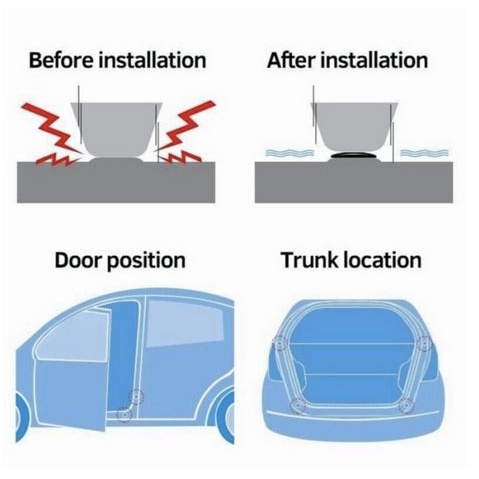 Before installation

After installation

Door position

Trunk location