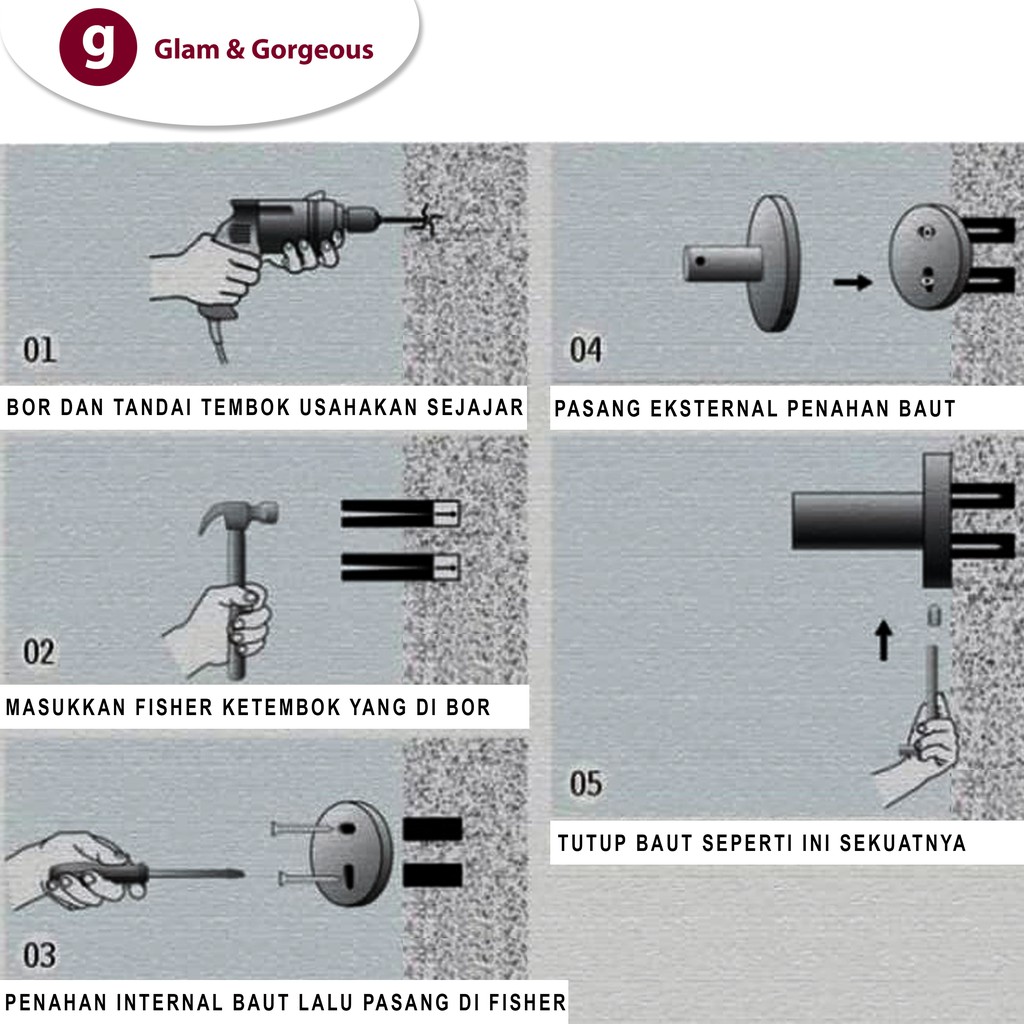 g Glam & Gorgeous

01

BOR DAN TANDAI TEMBOK USAHAKAN SEJAJAR

02

MASUKKAN FISHER KETEMBOK YANG DI BOR

03

PENAHAN INTERNAL BAUT LALU PASANG DI FISHER

04

PASANG EKSTERNAL PENAHAN BAUT

05

TUTUP BAUT SEPERTI INI SEKUATNYA