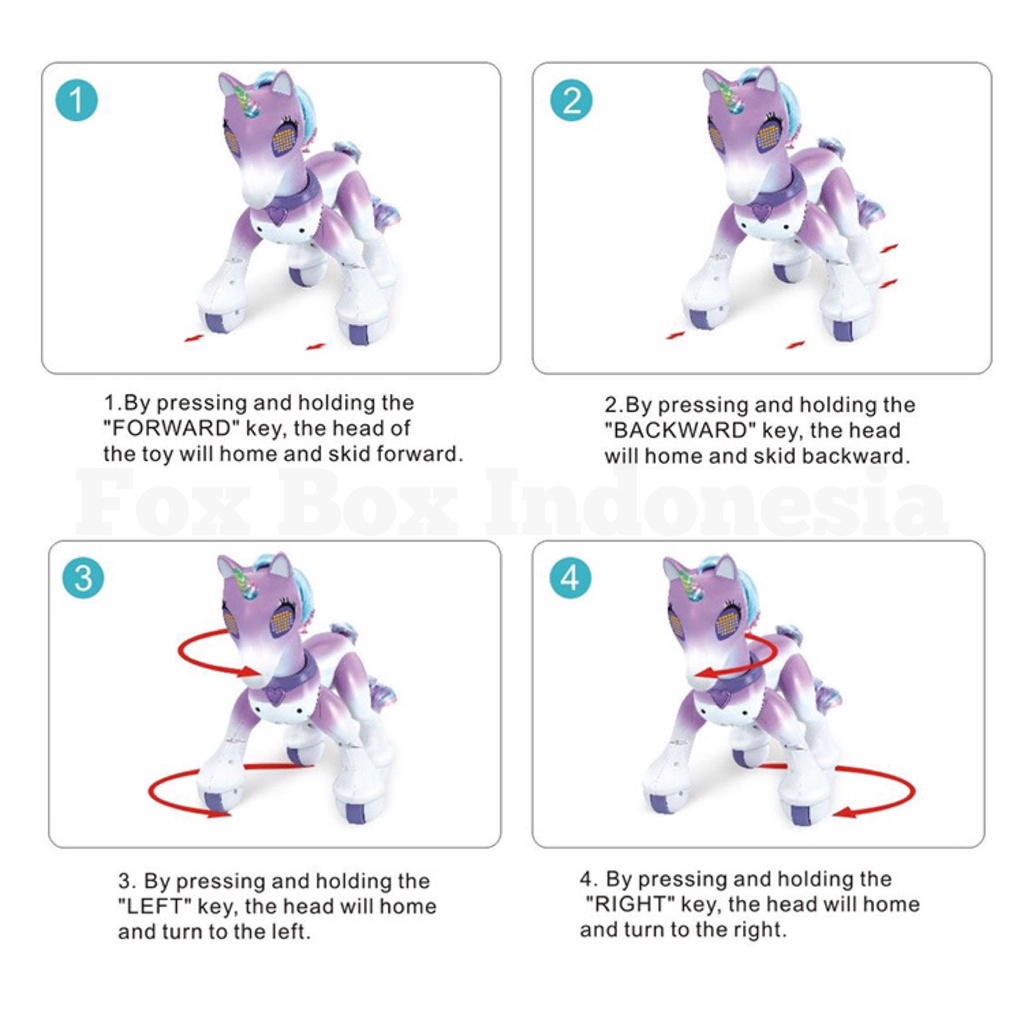 1

2

1.By pressing and holding the "FORWARD" key, the head of the toy will home and skid forward.

2.By pressing and holding the "BACKWARD" key, the head will home and skid backward.

Fox Box Indonesia

3

4

3. By pressing and holding the "LEFT" key, the head will home and turn to the left.

4. By pressing and holding the "RIGHT" key, the head will home and turn to the right.