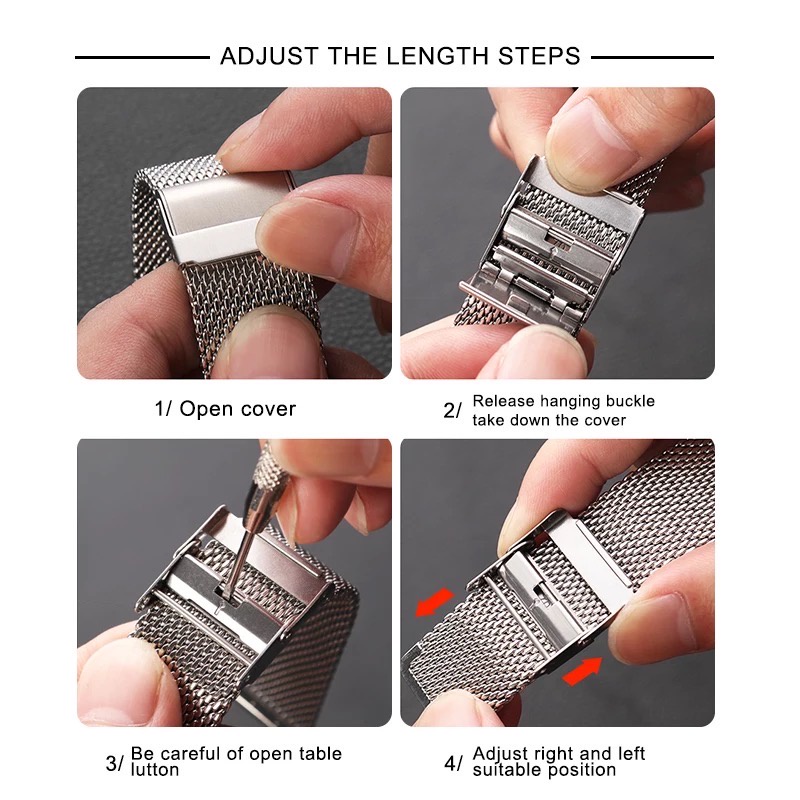 ADJUST THE LENGTH STEPS

1/ Open cover

2/ Release hanging buckle take down the cover

3/ Be careful of open table lutton

4/ Adjust right and left suitable position