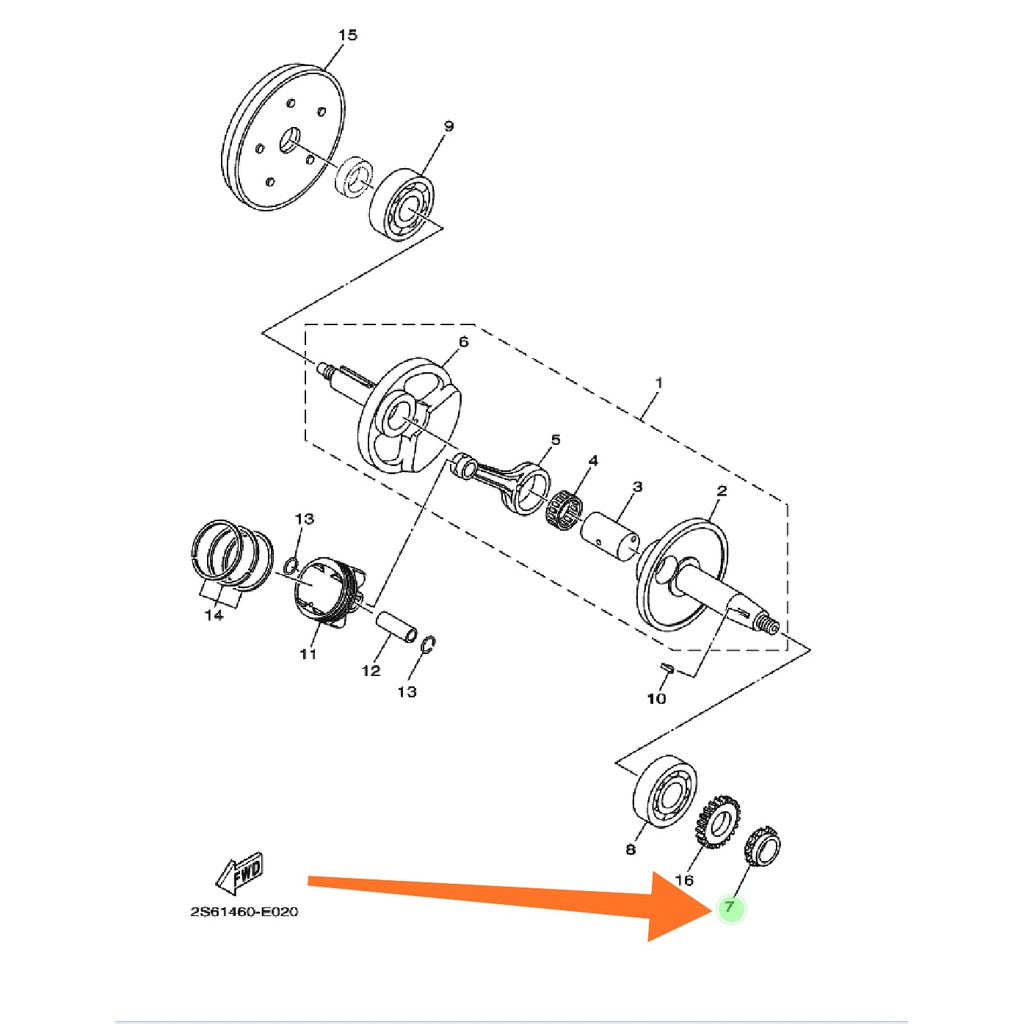 15

9

6

1

5

4

3

2

13

14

11

12

13

10

8

16

7

FWD

2S61460-E020