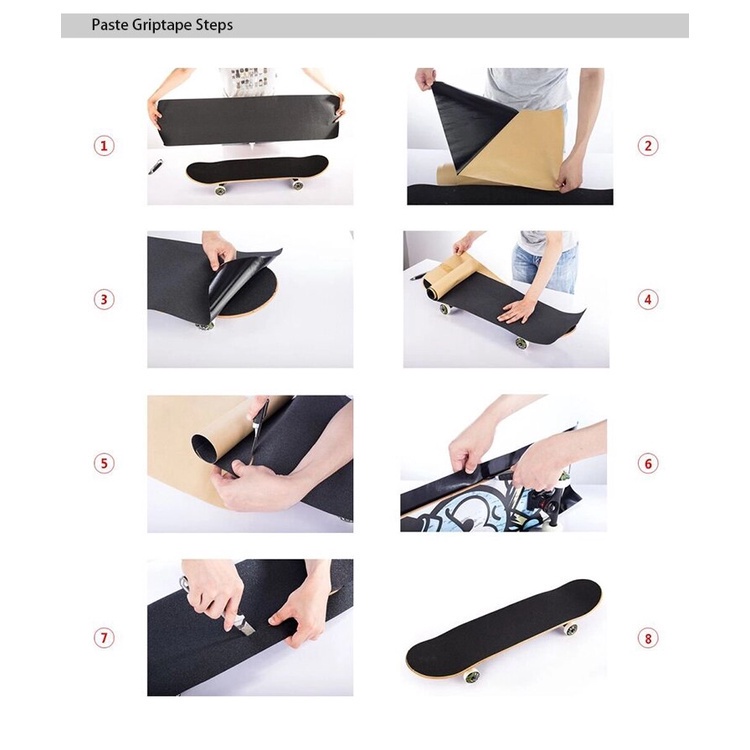 Paste Griptape Steps

1

2

3

4

5

6

7

8