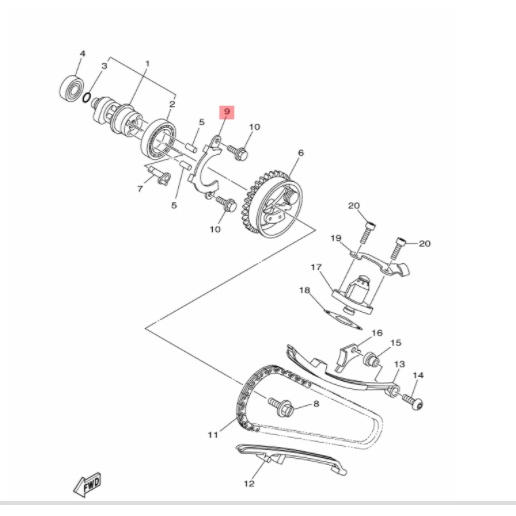 4
3
1
2
9
5
10
6
7
5
10
20
19
20
17
18
16
15
13
14
8
11
12
FWD