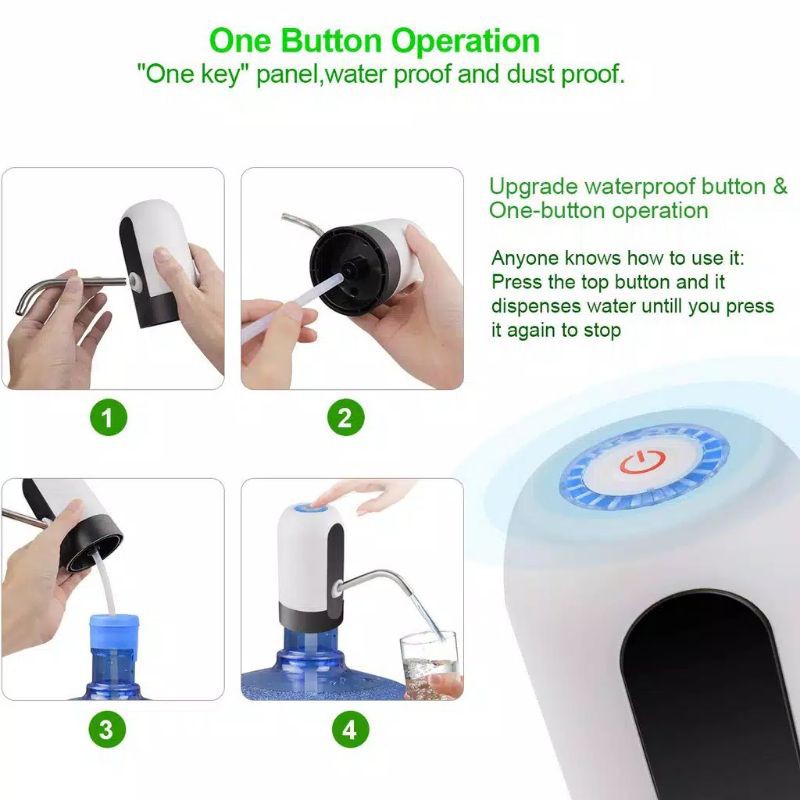 One Button Operation
"One key" panel,water proof and dust proof.

Upgrade waterproof button & One-button operation

Anyone knows how to use it: Press the top button and it dispenses water untill you press it again to stop

1

2

3

4