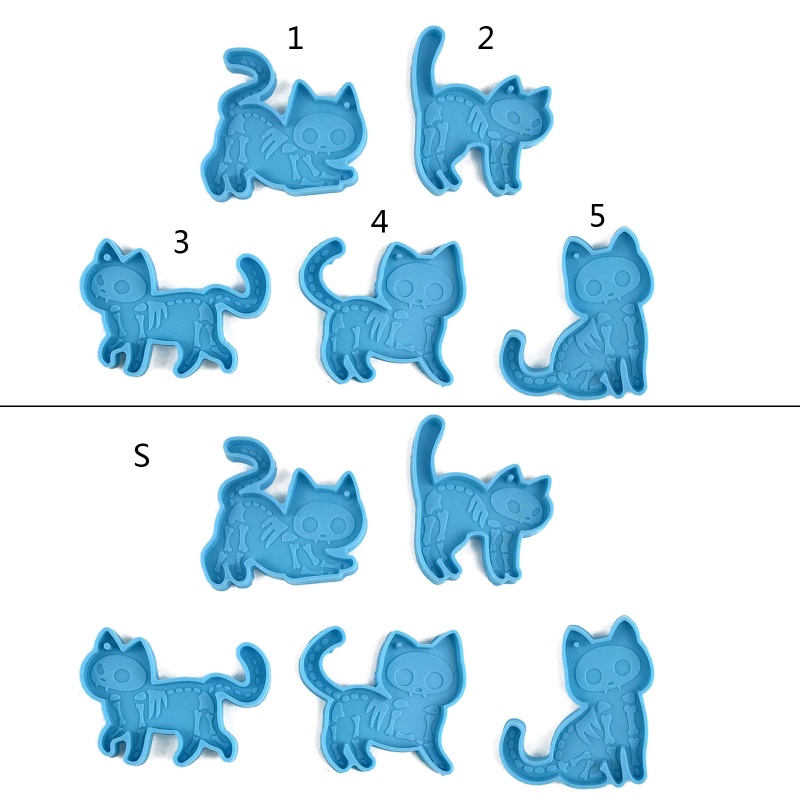 1
2
3
4
5
S