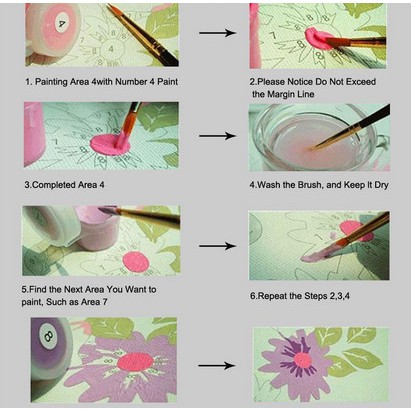 1. Painting Area 4with Number 4 Paint

2.Please Notice Do Not Exceed the Margin Line

3.Completed Area 4

4.Wash the Brush, and Keep It Dry

5.Find the Next Area You Want to paint, Such as Area 7

6.Repeat the Steps 2,3,4