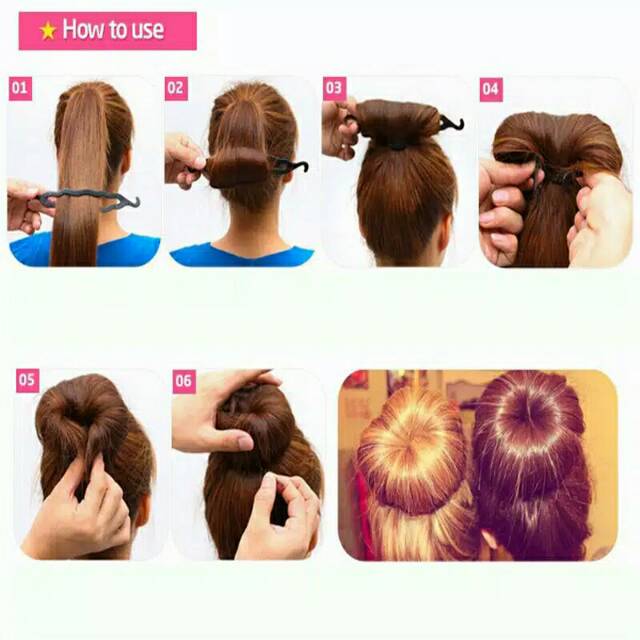 ★ How to use

01

02

03

04

05

06