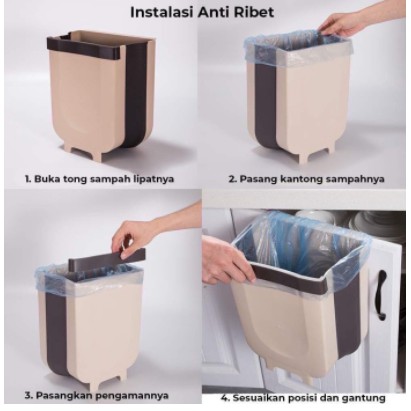 Instalasi Anti Ribet

1. Buka tong sampah lipatnya

2. Pasang kantong sampahnya

3. Pasangkan pengamannya

4. Sesuaikan posisi dan gantung