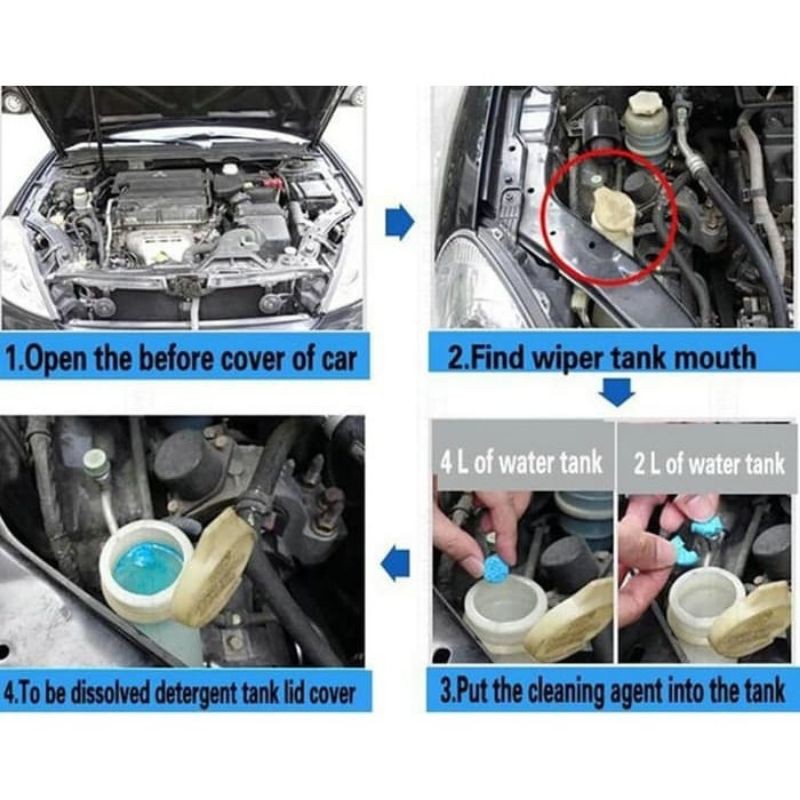 1.Open the before cover of car

2.Find wiper tank mouth

4 L of water tank

2 L of water tank

3.Put the cleaning agent into the tank

4.To be dissolved detergent tank lid cover