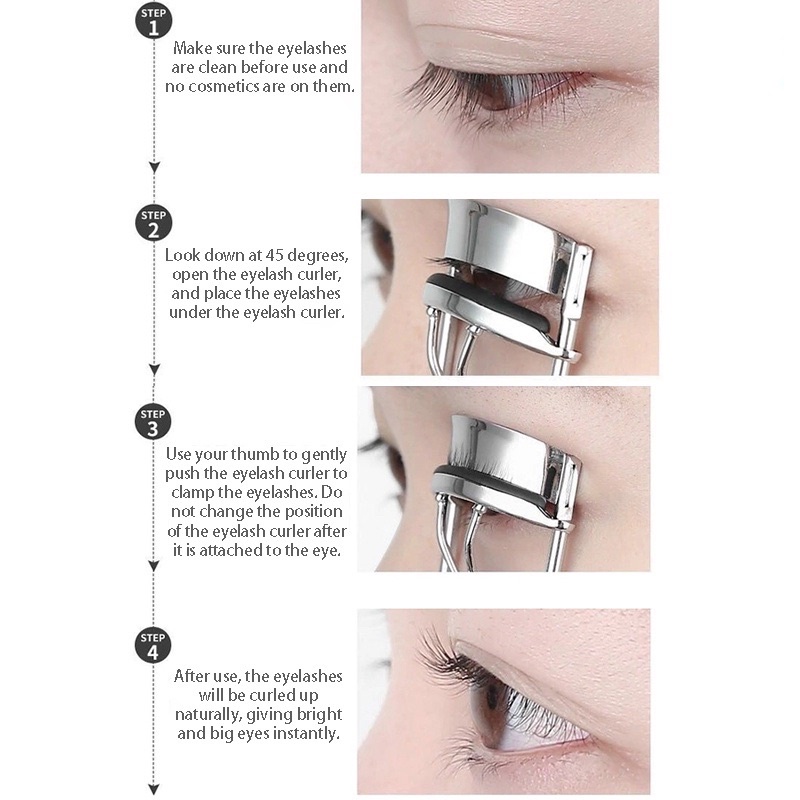 STEP
1
Make sure the eyelashes are clean before use and no cosmetics are on them.

STEP
2
Look down at 45 degrees, open the eyelash curler, and place the eyelashes under the eyelash curler.

STEP
3
Use your thumb to gently push the eyelash curler to clamp the eyelashes. Do not change the position of the eyelash curler after it is attached to the eye.

STEP
4
After use, the eyelashes will be curled up naturally, giving bright and big eyes instantly.