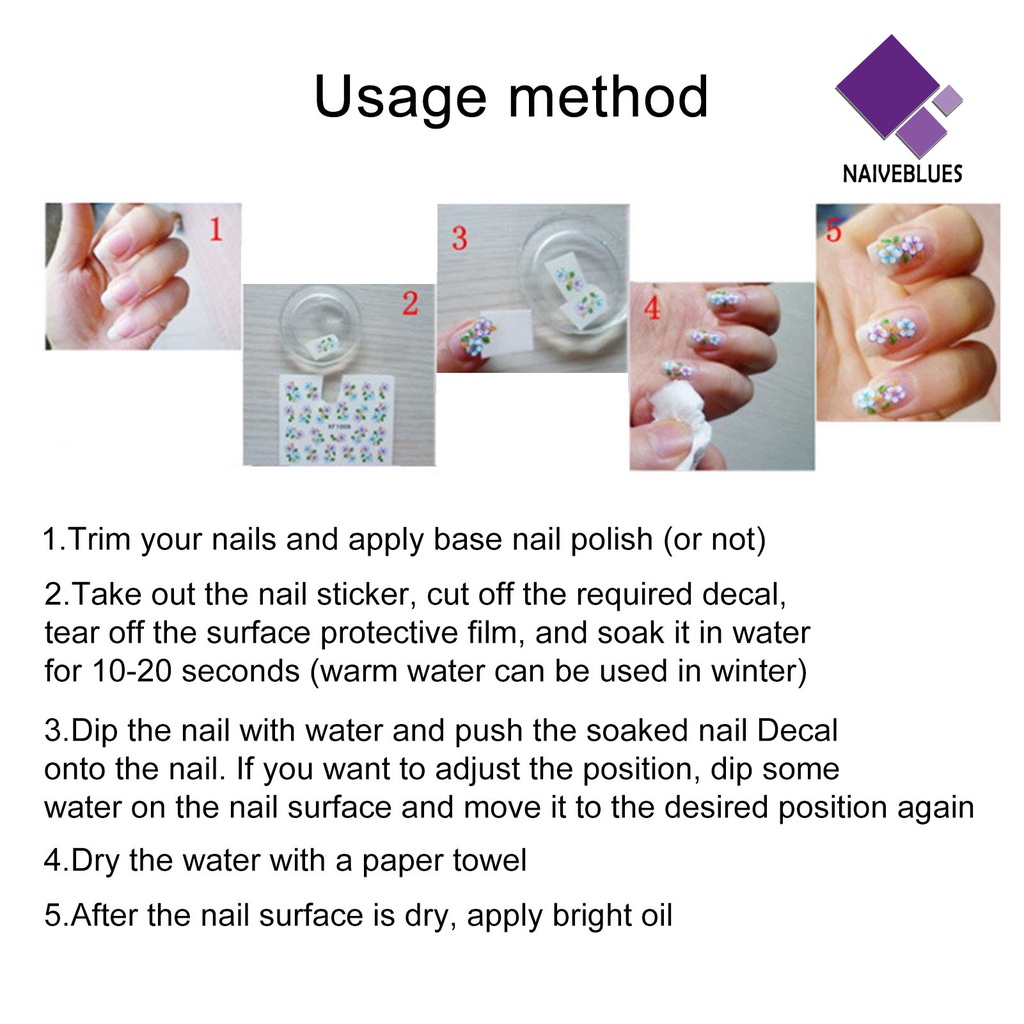 Usage method

NAIVEBLUES

1

2

3

4

5

1.Trim your nails and apply base nail polish (or not)

2.Take out the nail sticker, cut off the required decal, tear off the surface protective film, and soak it in water for 10-20 seconds (warm water can be used in winter)

3.Dip the nail with water and push the soaked nail Decal onto the nail. If you want to adjust the position, dip some water on the nail surface and move it to the desired position again

4.Dry the water with a paper towel

5.After the nail surface is dry, apply bright oil