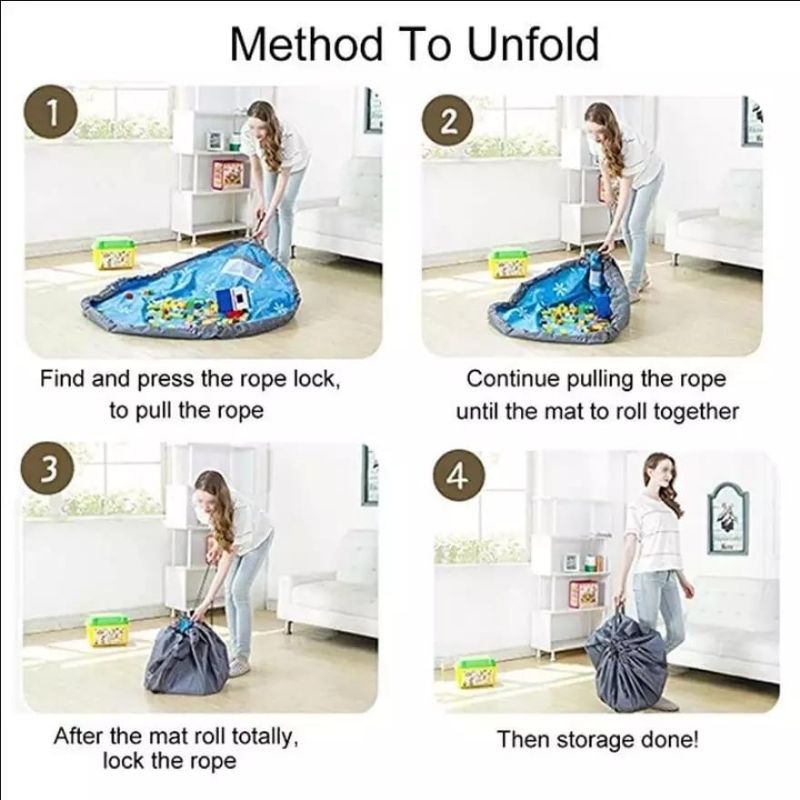 Method To Unfold

1

Find and press the rope lock, to pull the rope

2

Continue pulling the rope until the mat to roll together

3

After the mat roll totally, lock the rope

4

Then storage done!