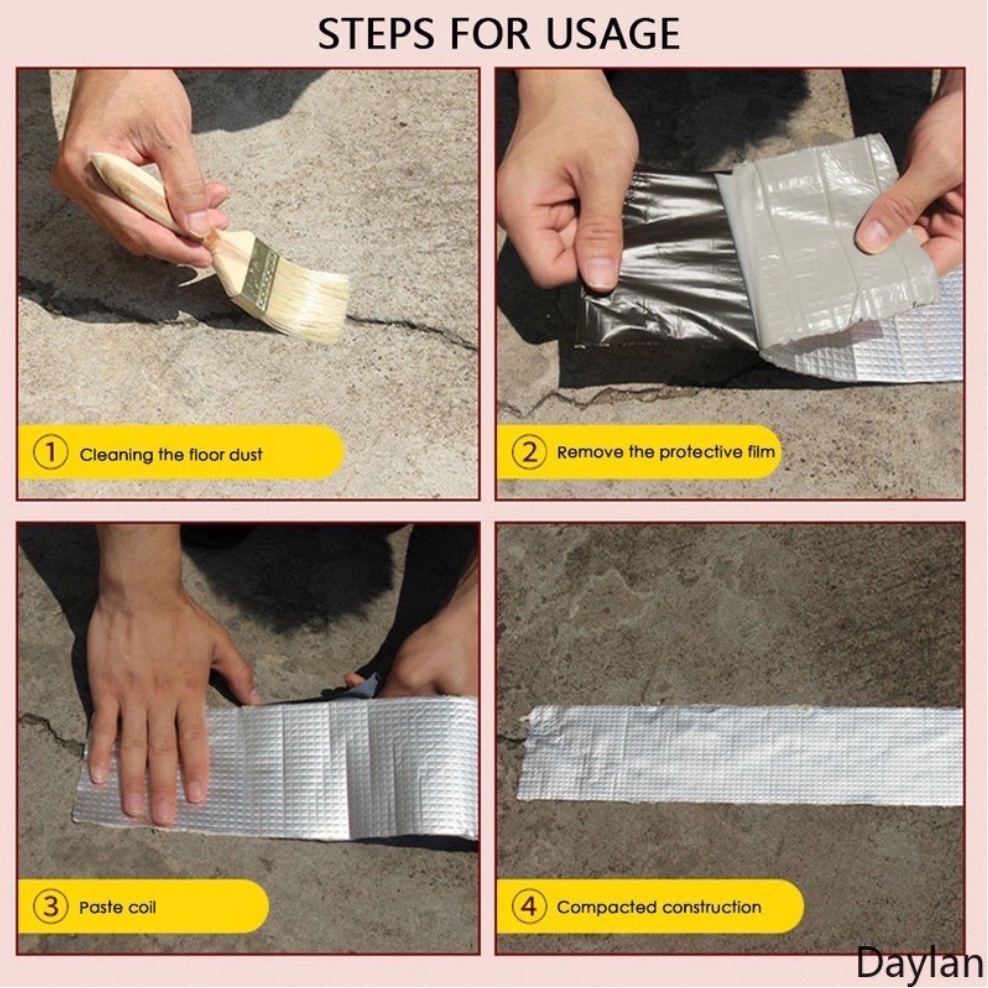 STEPS FOR USAGE

1 Cleaning the floor dust

2 Remove the protective film

3 Paste coil

4 Compacted construction

Daylan