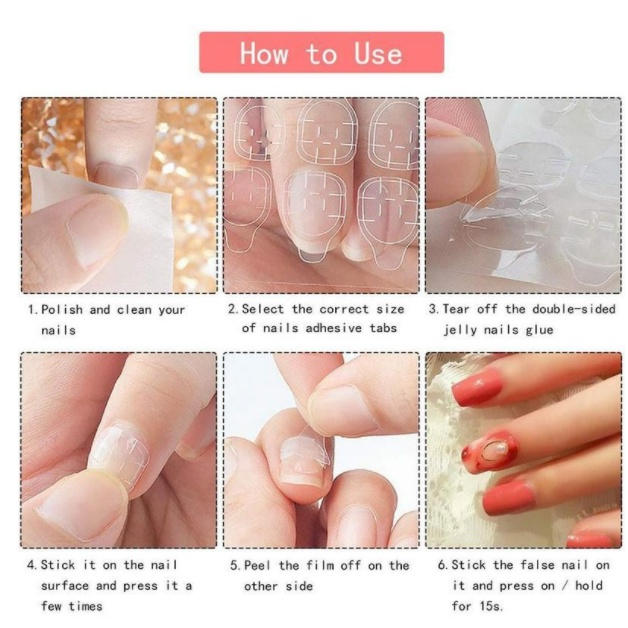 How to Use

1. Polish and clean your nails

2. Select the correct size of nails adhesive tabs

3. Tear off the double-sided jelly nails glue

4. Stick it on the nail surface and press it a few times

5. Peel the film off on the other side

6. Stick the false nail on it and press on / hold for 15s.