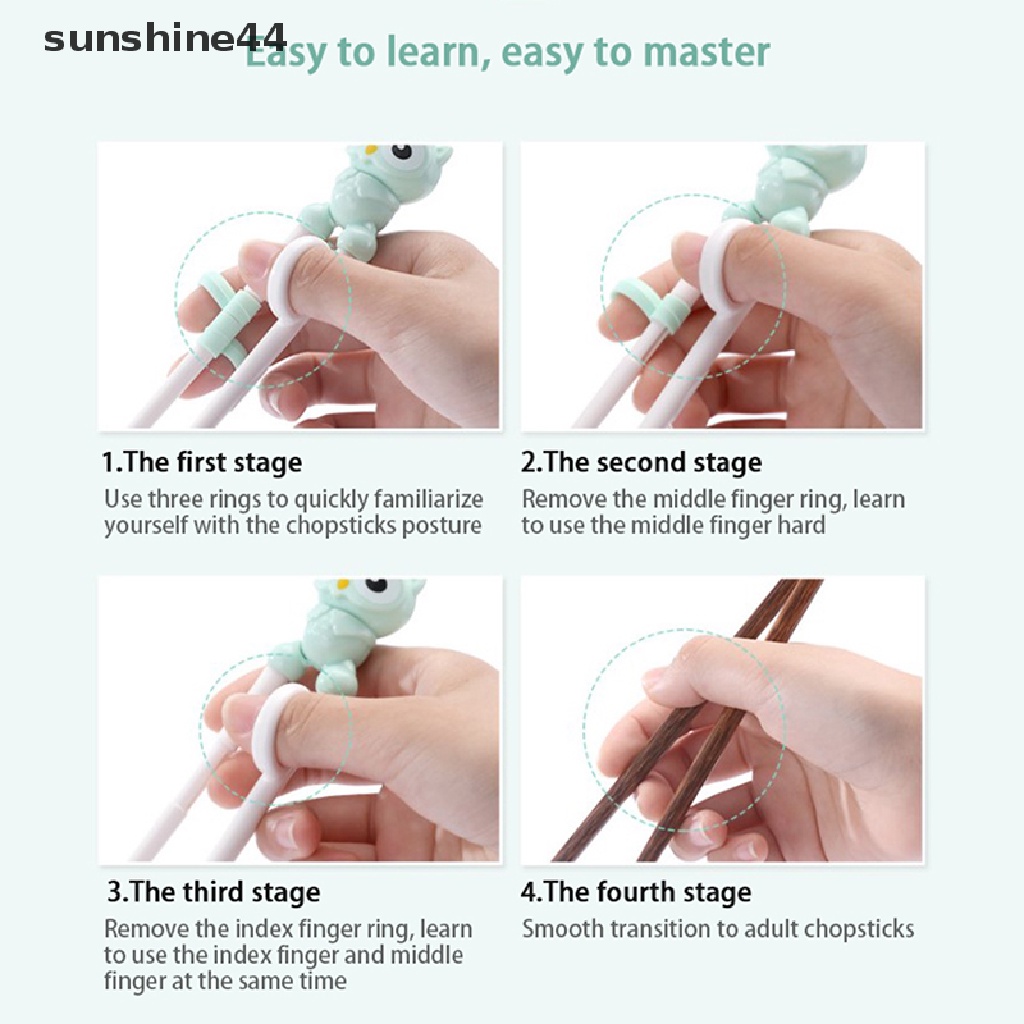 sunshine44

Easy to learn, easy to master

1.The first stage
Use three rings to quickly familiarize yourself with the chopsticks posture

2.The second stage
Remove the middle finger ring, learn to use the middle finger hard

3.The third stage
Remove the index finger ring, learn to use the index finger and middle finger at the same time

4.The fourth stage
Smooth transition to adult chopsticks