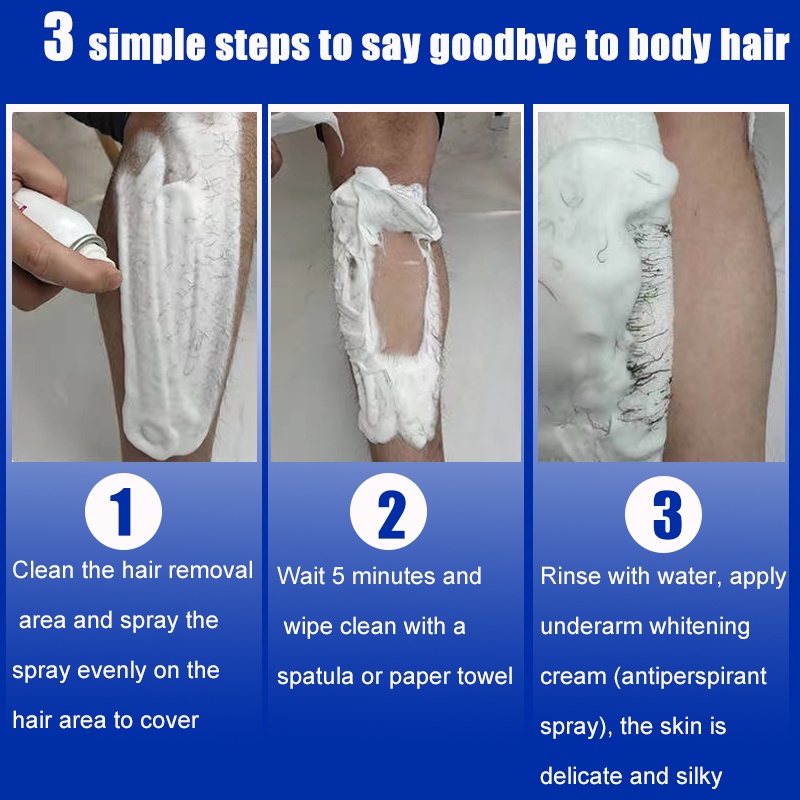 3 simple steps to say goodbye to body hair

1
Clean the hair removal area and spray the spray evenly on the hair area to cover

2
Wait 5 minutes and wipe clean with a spatula or paper towel

3
Rinse with water, apply underarm whitening cream (antiperspirant spray), the skin is delicate and silky