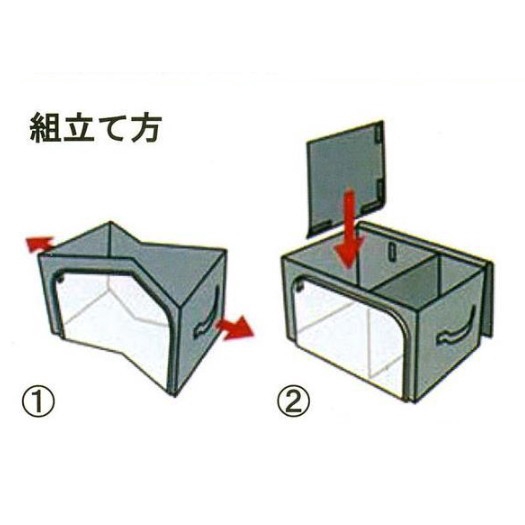 組立て方

①

②