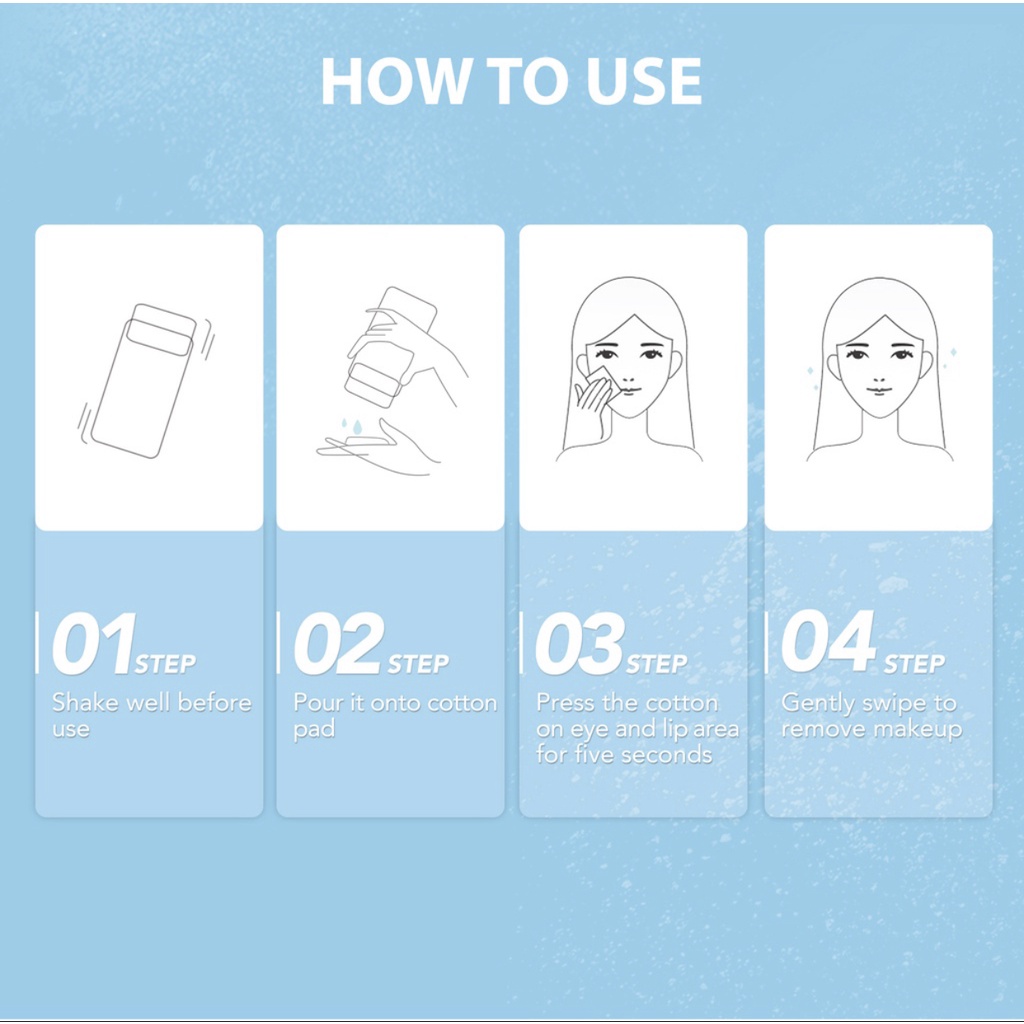 HOW TO USE

01 STEP
Shake well before use

02 STEP
Pour it onto cotton pad

03 STEP
Press the cotton on eye and lip area for five seconds

04 STEP
Gently swipe to remove makeup