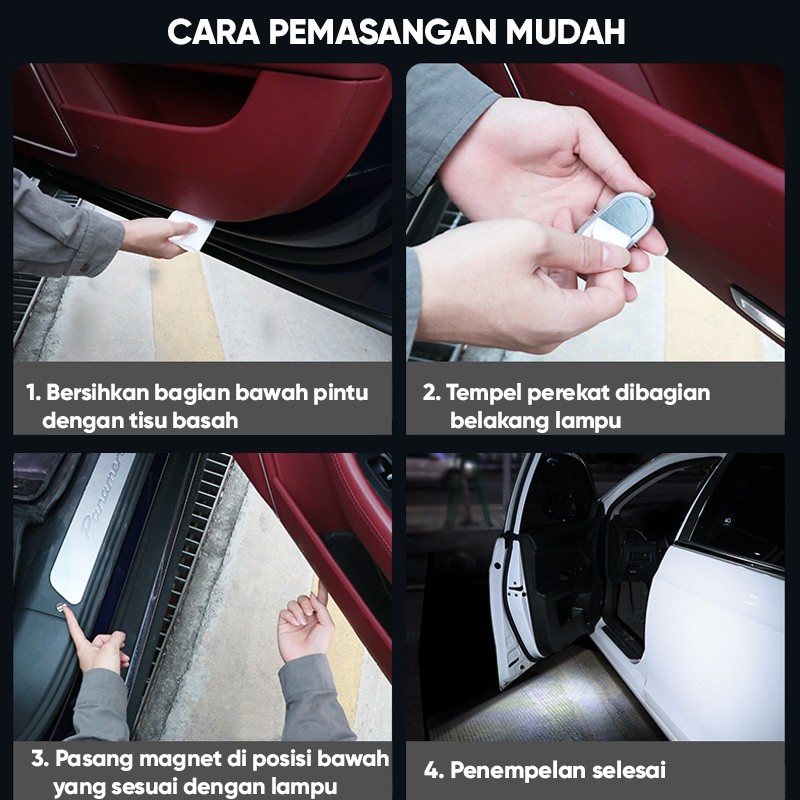 CARA PEMASANGAN MUDAH

1. Bersihkan bagian bawah pintu dengan tisu basah

2. Tempel perekat dibagian belakang lampu

Panamera

3. Pasang magnet di posisi bawah yang sesuai dengan lampu

4. Penempelan selesai