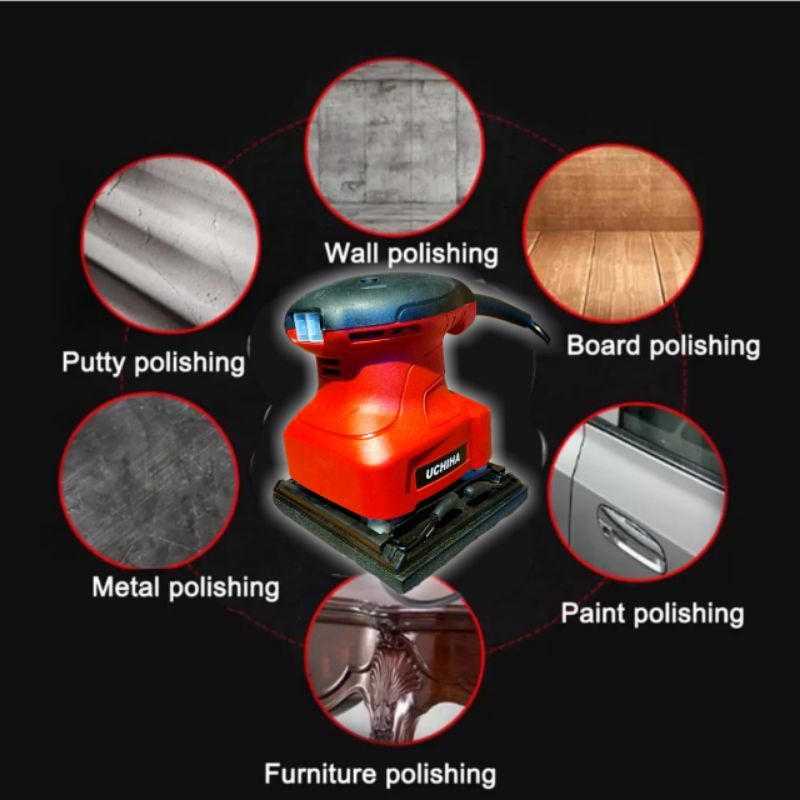 Wall polishing

Putty polishing

Board polishing

UCHIHA

Metal polishing

Paint polishing

Furniture polishing