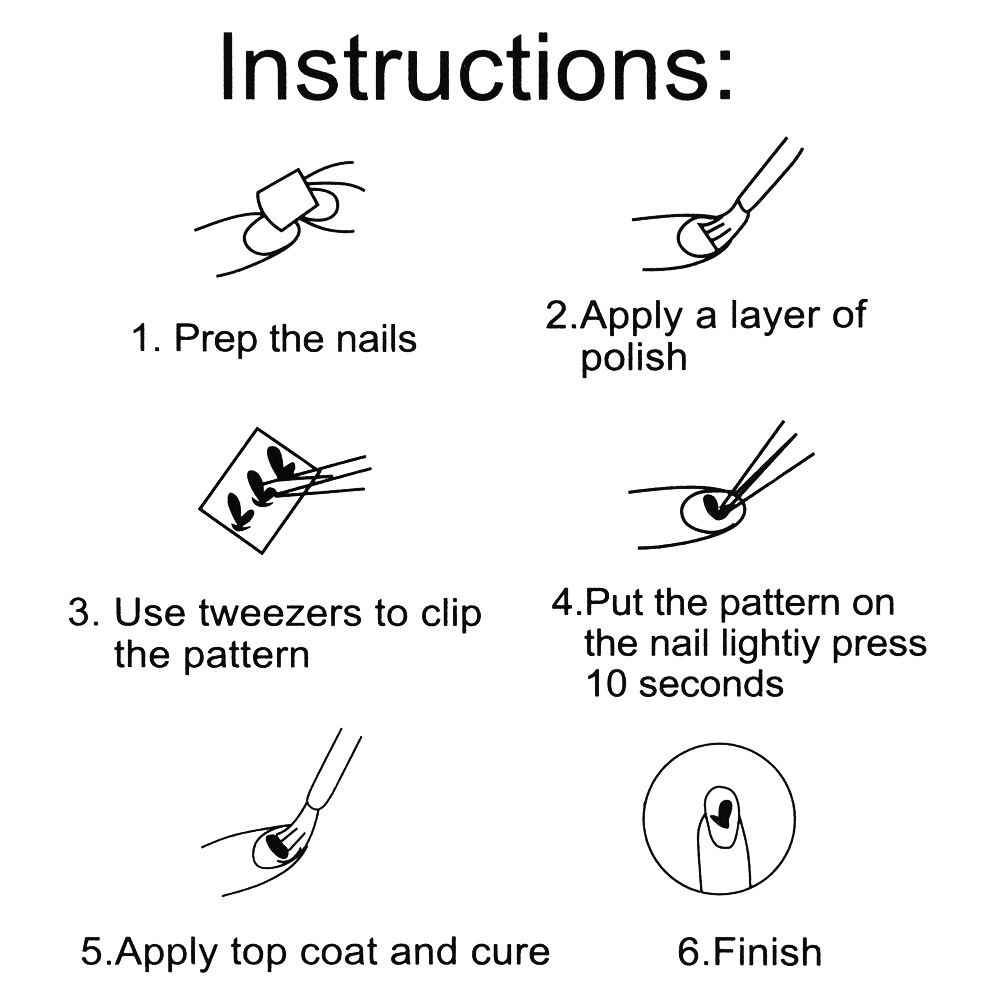 Instructions:

1. Prep the nails

2.Apply a layer of polish

3. Use tweezers to clip the pattern

4.Put the pattern on the nail lightiy press 10 seconds

5.Apply top coat and cure

6.Finish